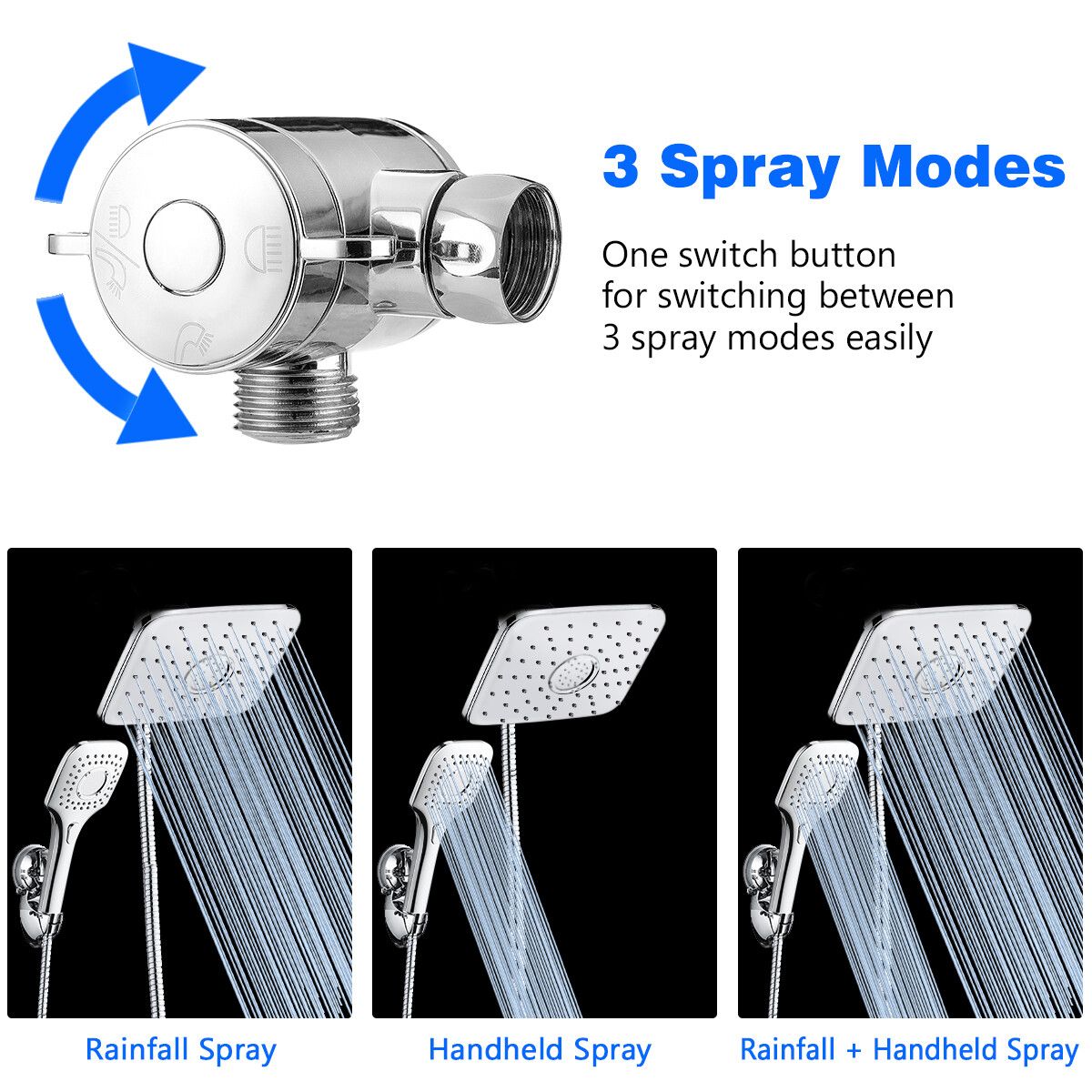 3 Spray Modes

One switch button for switching between 3 spray modes easily

Rainfall Spray

Handheld Spray

Rainfall + Handheld Spray