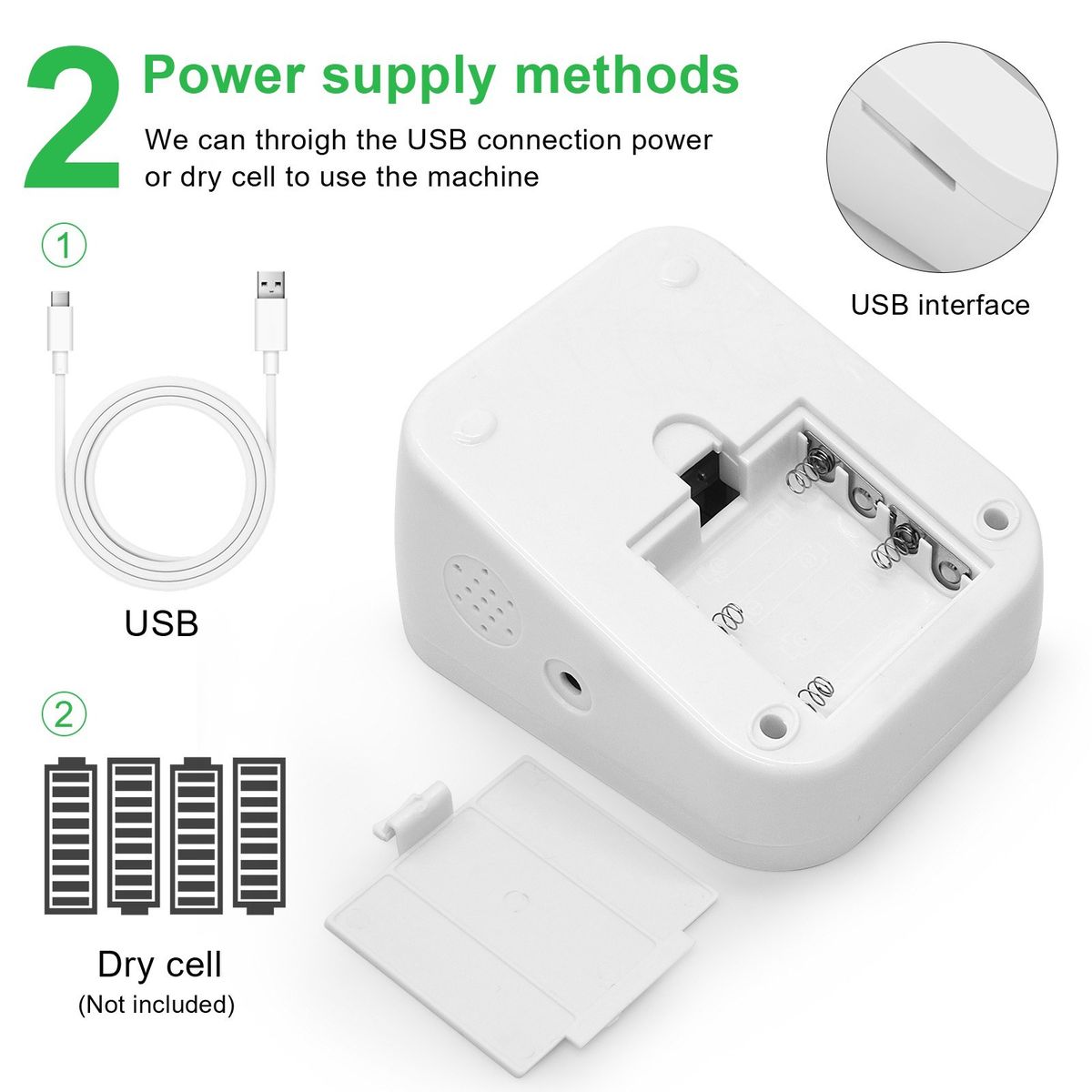 2 Power supply methods

We can throigh the USB connection power or dry cell to use the machine

USB interface

①

USB

②

Dry cell
(Not included)