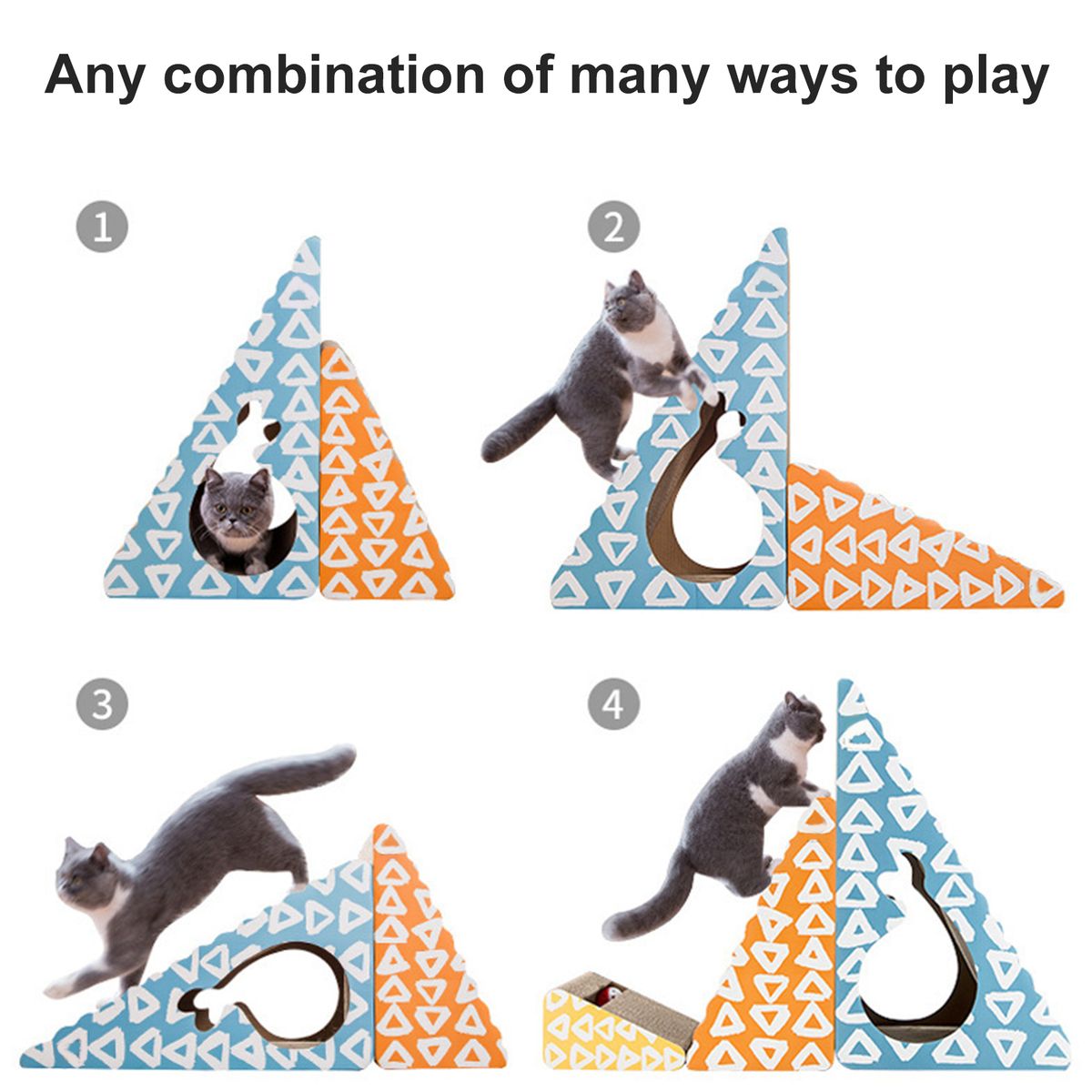 Any combination of many ways to play

1

2

3

4