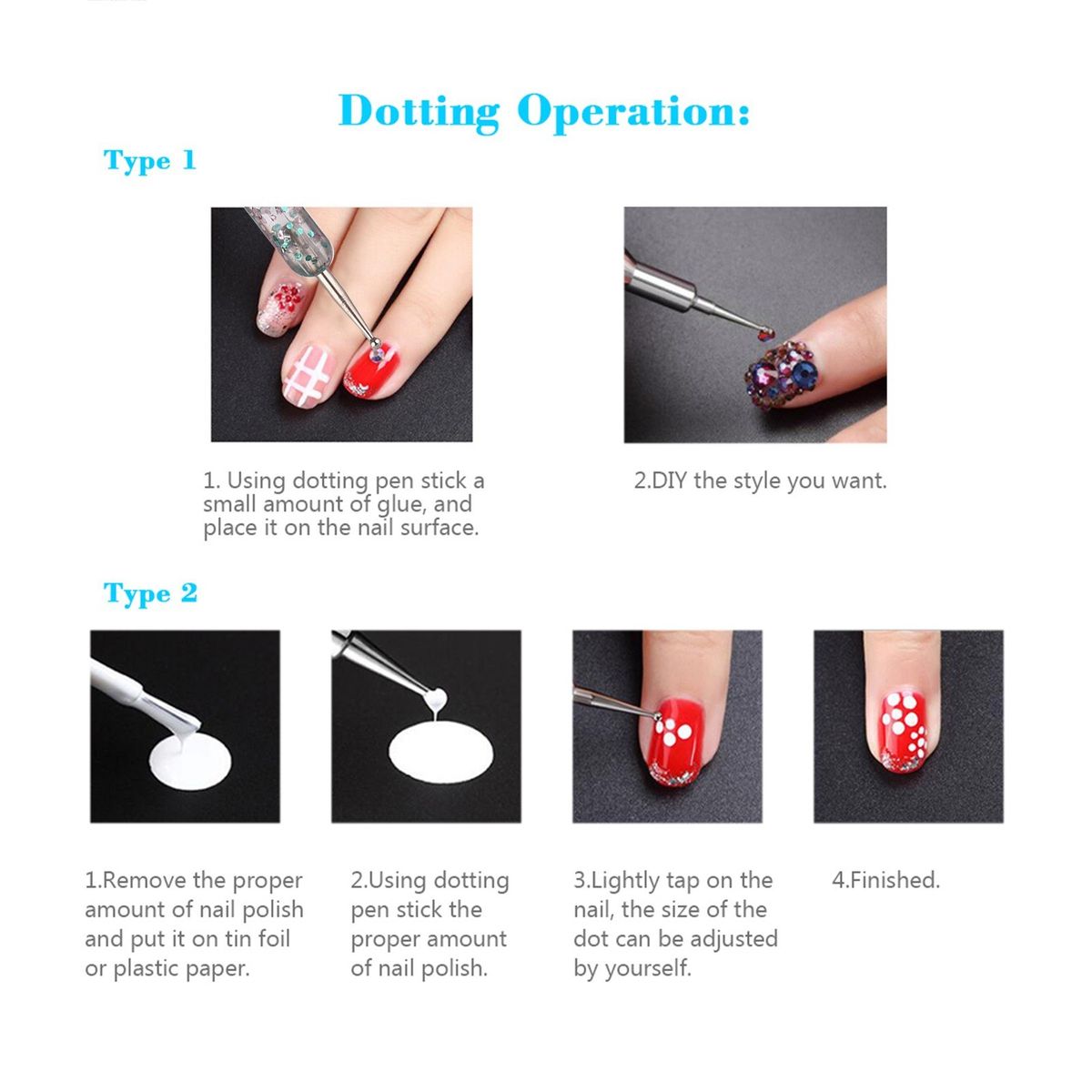 Dotting Operation:

Type 1

1. Using dotting pen stick a small amount of glue, and place it on the nail surface.

2.DIY the style you want.

Type 2

1.Remove the proper amount of nail polish and put it on tin foil or plastic paper.

2.Using dotting pen stick the proper amount of nail polish.

3.Lightly tap on the nail, the size of the dot can be adjusted by yourself.

4.Finished.