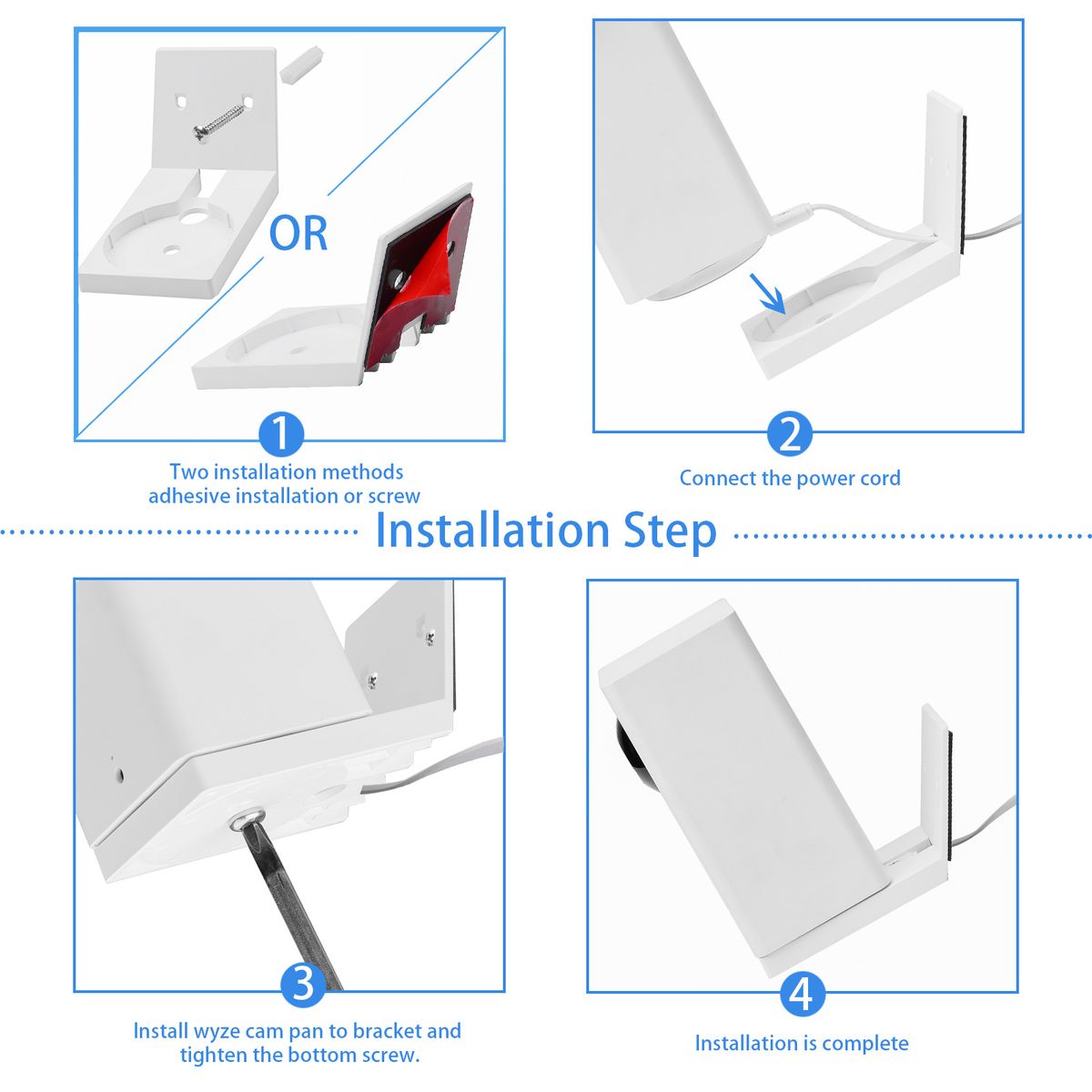 OR

1

Two installation methods
adhesive installation or screw

2

Connect the power cord

Installation Step

3

Install wyze cam pan to bracket and tighten the bottom screw.

4

Installation is complete