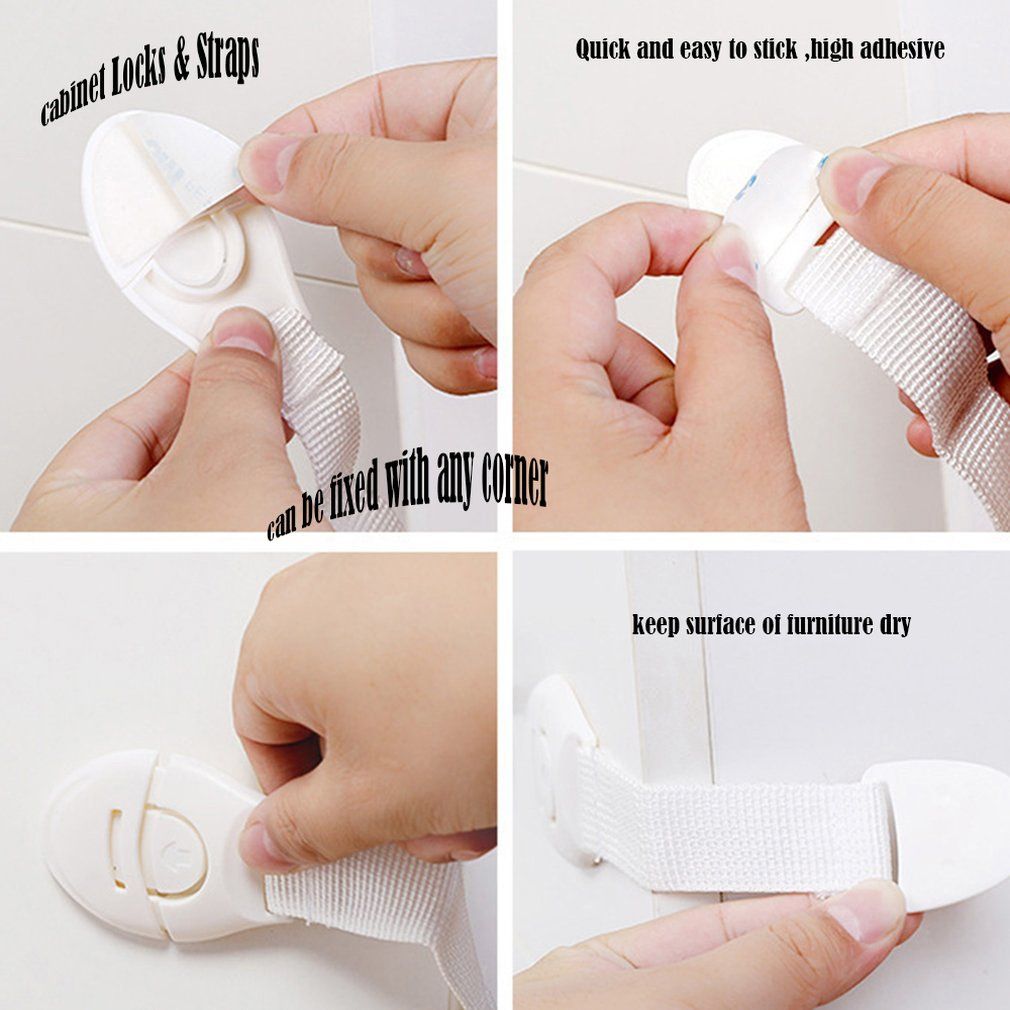 cabinet Locks & Straps

Quick and easy to stick ,high adhesive

can be fixed with any corner

keep surface of furniture dry