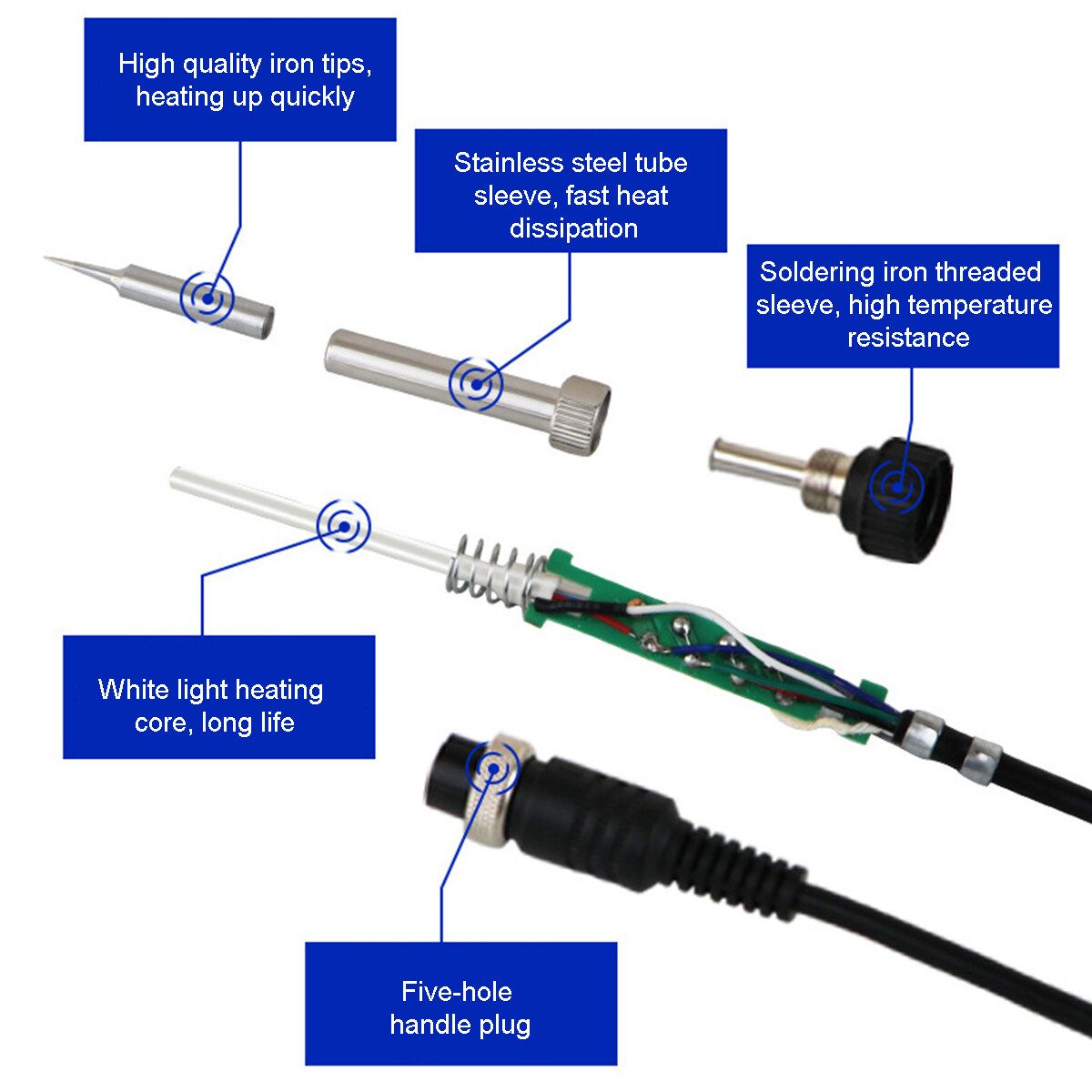 High quality iron tips, heating up quickly

Stainless steel tube sleeve, fast heat dissipation

Soldering iron threaded sleeve, high temperature resistance

White light heating core, long life

Five-hole handle plug