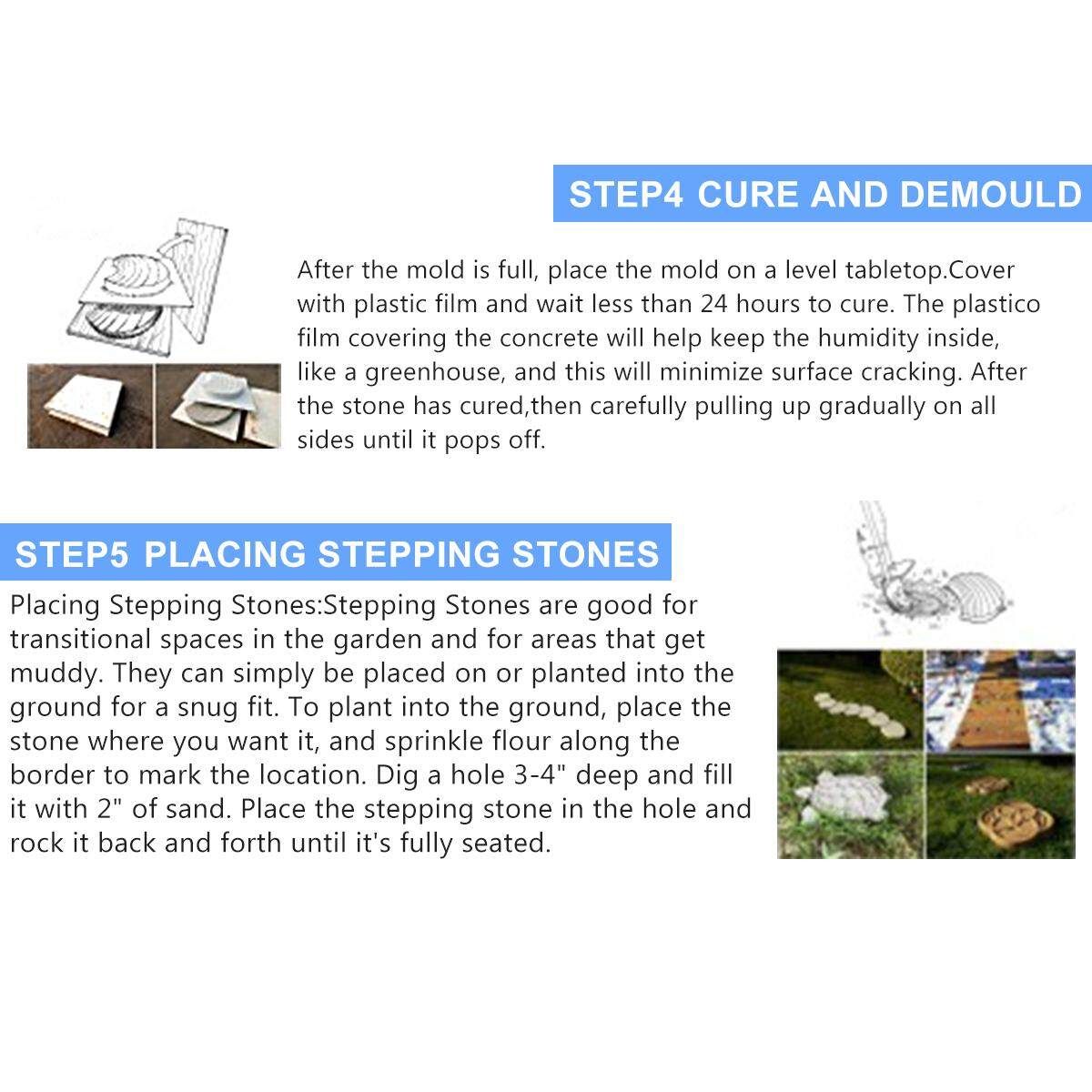 STEP4 CURE AND DEMOULD

After the mold is full, place the mold on a level tabletop.Cover with plastic film and wait less than 24 hours to cure. The plastico film covering the concrete will help keep the humidity inside, like a greenhouse, and this will minimize surface cracking. After the stone has cured,then carefully pulling up gradually on all sides until it pops off.

STEP5 PLACING STEPPING STONES

Placing Stepping Stones:Stepping Stones are good for transitional spaces in the garden and for areas that get muddy. They can simply be placed on or planted into the ground for a snug fit. To plant into the ground, place the stone where you want it, and sprinkle flour along the border to mark the location. Dig a hole 3-4" deep and fill it with 2" of sand. Place the stepping stone in the hole and rock it back and forth until it's fully seated.