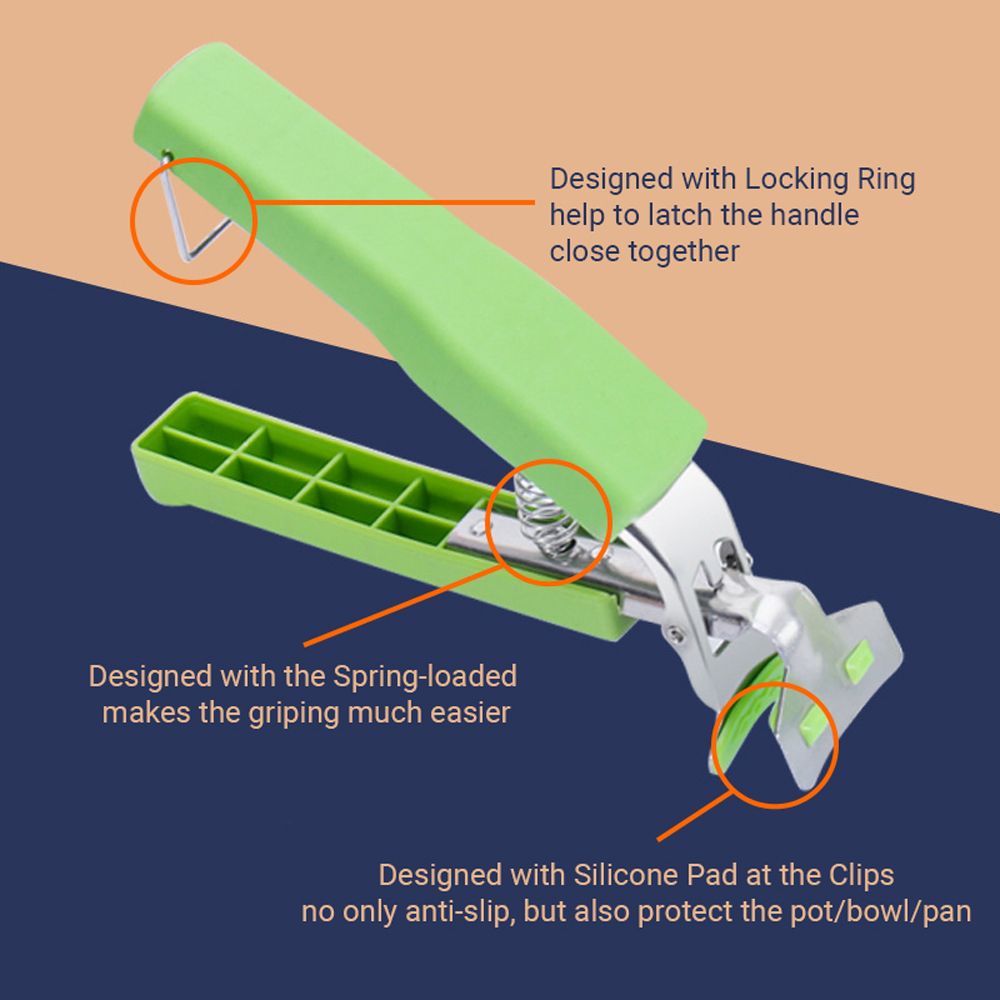 Designed with Locking Ring help to latch the handle close together

Designed with the Spring-loaded makes the griping much easier

Designed with Silicone Pad at the Clips no only anti-slip, but also protect the pot/bowl/pan