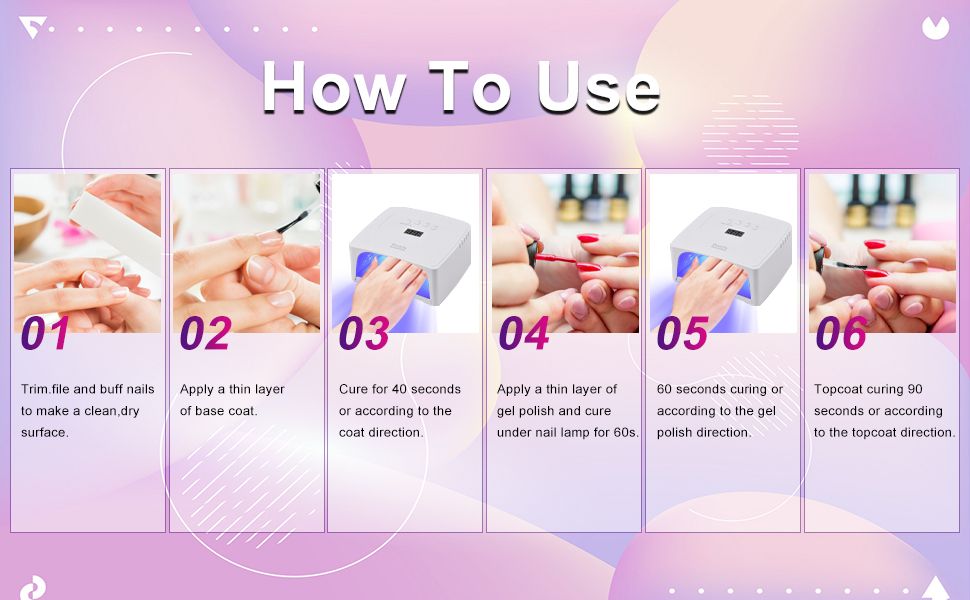 How To Use

01

Trim.file and buff nails to make a clean,dry surface.

02

Apply a thin layer of base coat.

03

Cure for 40 seconds or according to the coat direction.

04

Apply a thin layer of gel polish and cure under nail lamp for 60s.

05

60 seconds curing or according to the gel polish direction.

06

Topcoat curing 90 seconds or according to the topcoat direction.