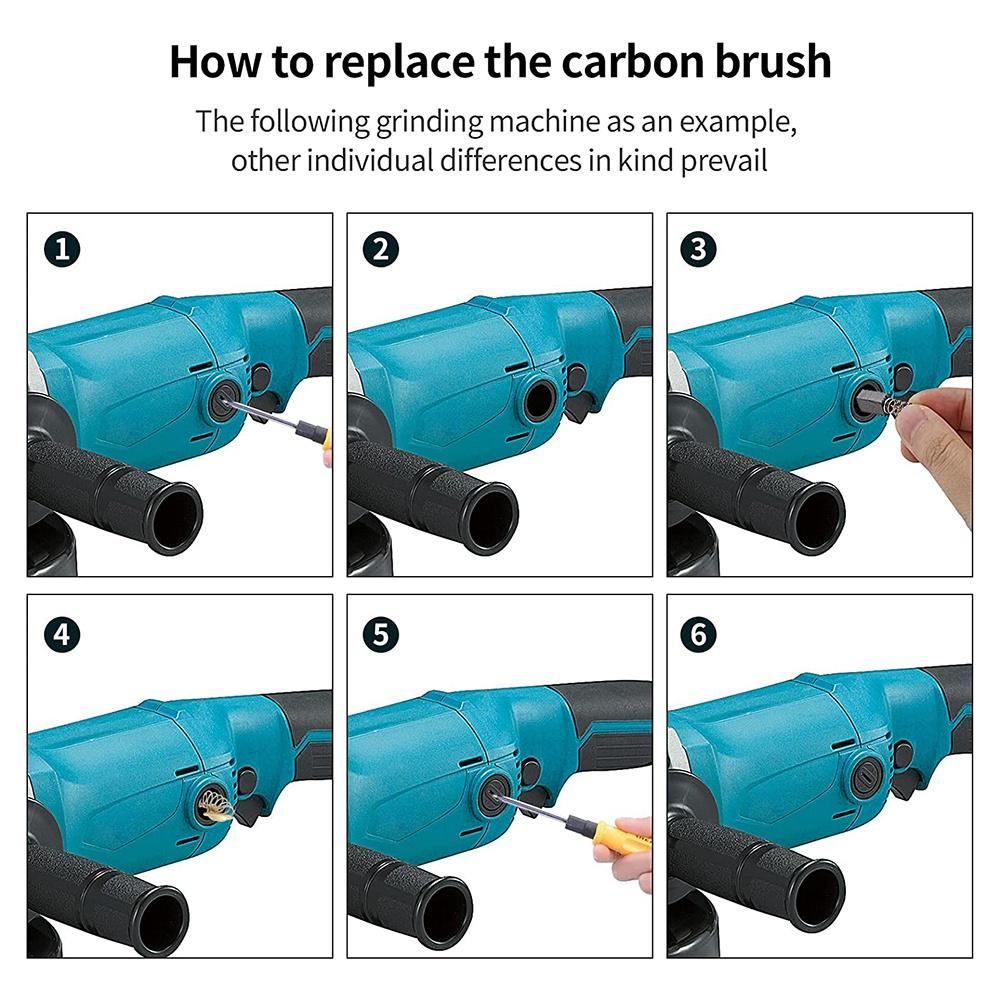 How to replace the carbon brush

The following grinding machine as an example, other individual differences in kind prevail

1

2

3

4

5

6