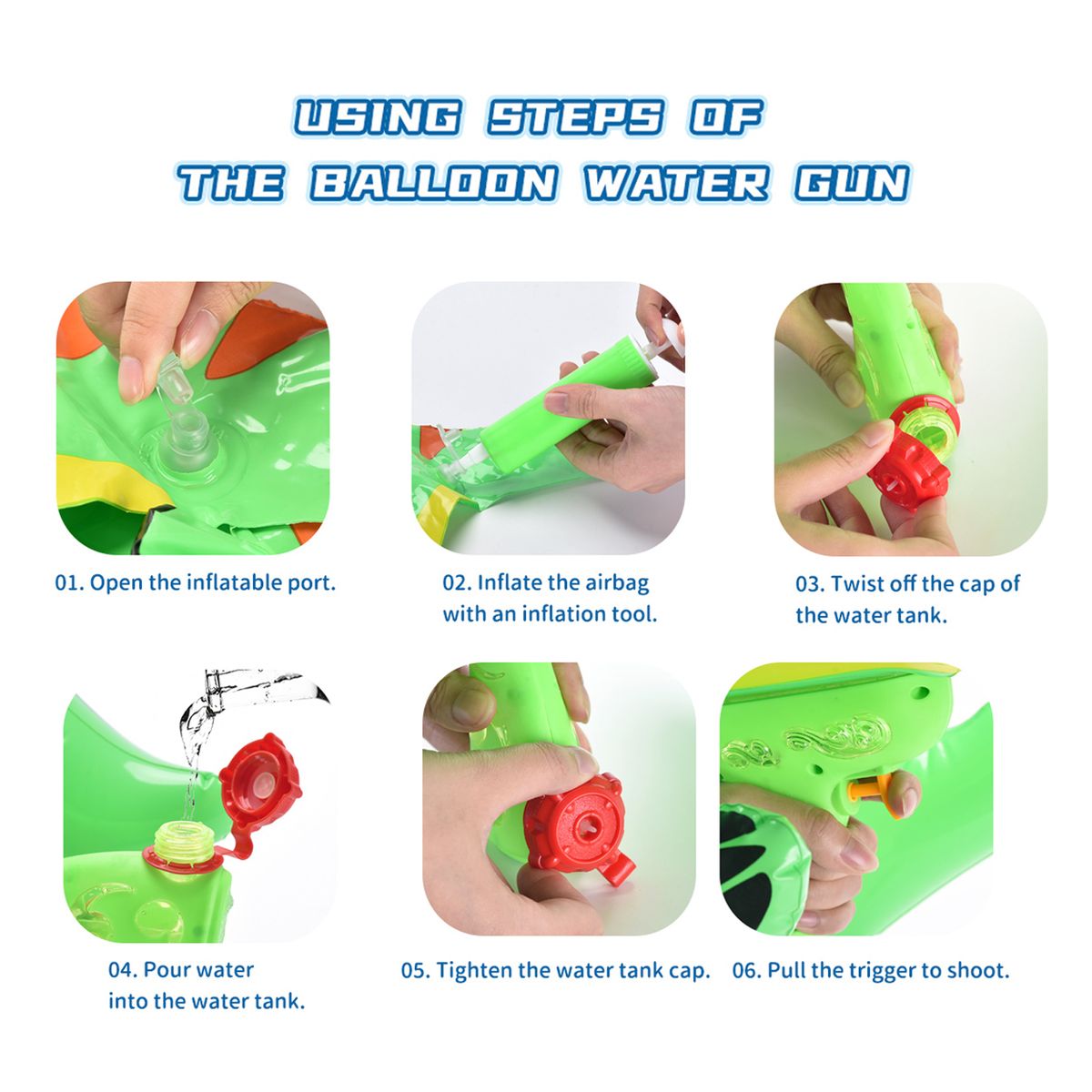 USING STEPS OF
THE BALLOON WATER GUN

01. Open the inflatable port.

02. Inflate the airbag with an inflation tool.

03. Twist off the cap of the water tank.

04. Pour water into the water tank.

05. Tighten the water tank cap.

06. Pull the trigger to shoot.