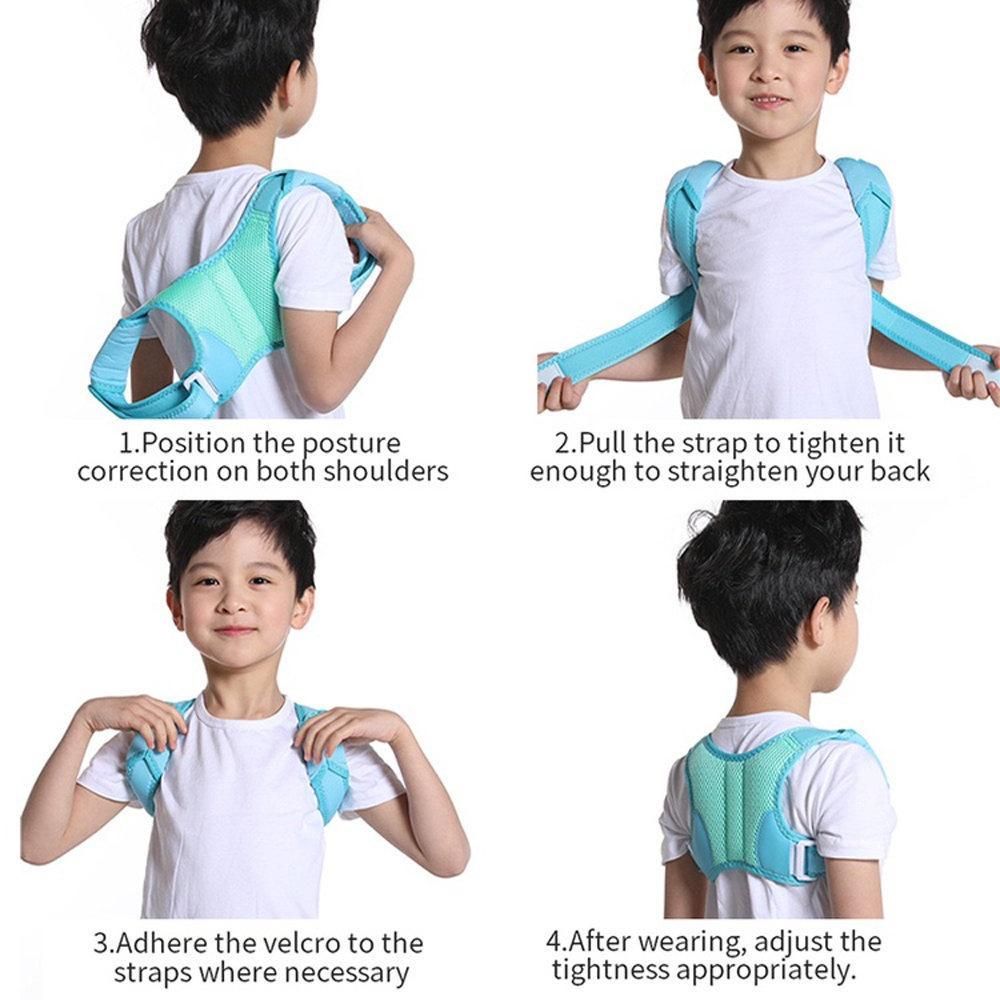 1.Position the posture correction on both shoulders

2.Pull the strap to tighten it enough to straighten your back

3.Adhere the velcro to the straps where necessary

4.After wearing, adjust the tightness appropriately.