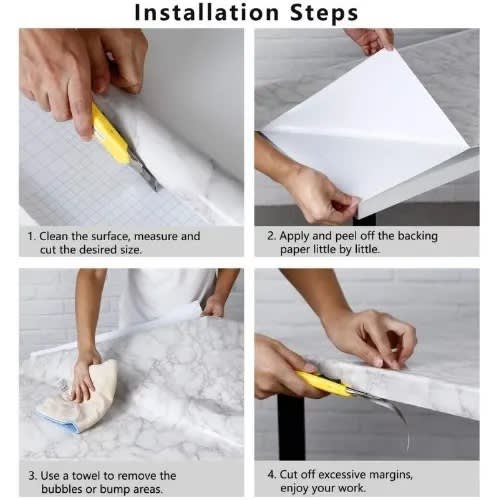 Installation Steps

1. Clean the surface, measure and cut the desired size.

2. Apply and peel off the backing paper little by little.

3. Use a towel to remove the bubbles or bump areas.

4. Cut off excessive margins, enjoy your work.