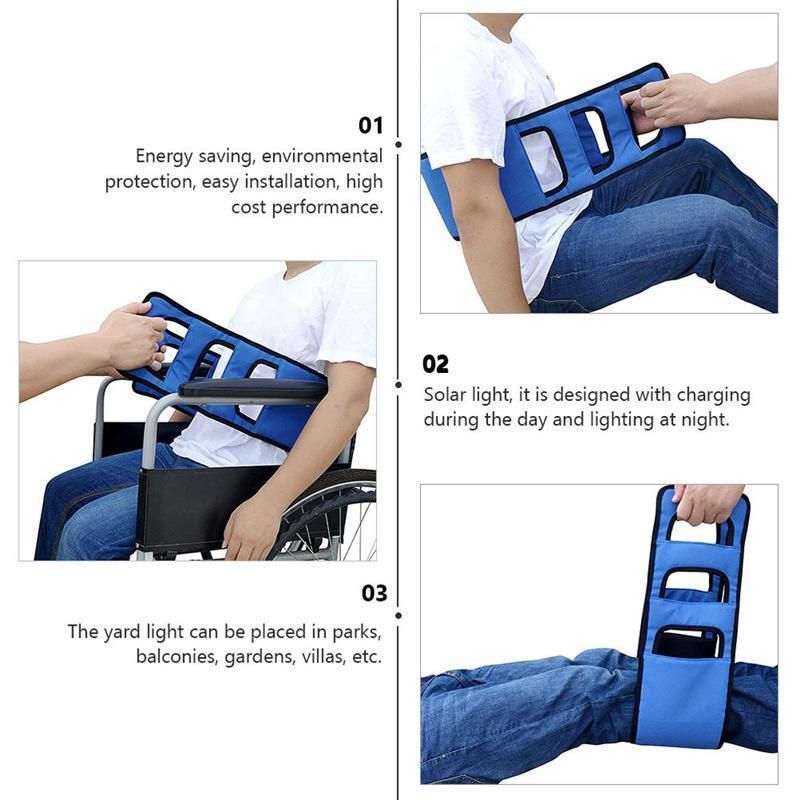 01
Energy saving, environmental protection, easy installation, high cost performance.

02
Solar light, it is designed with charging during the day and lighting at night.

03
The yard light can be placed in parks, balconies, gardens, villas, etc.