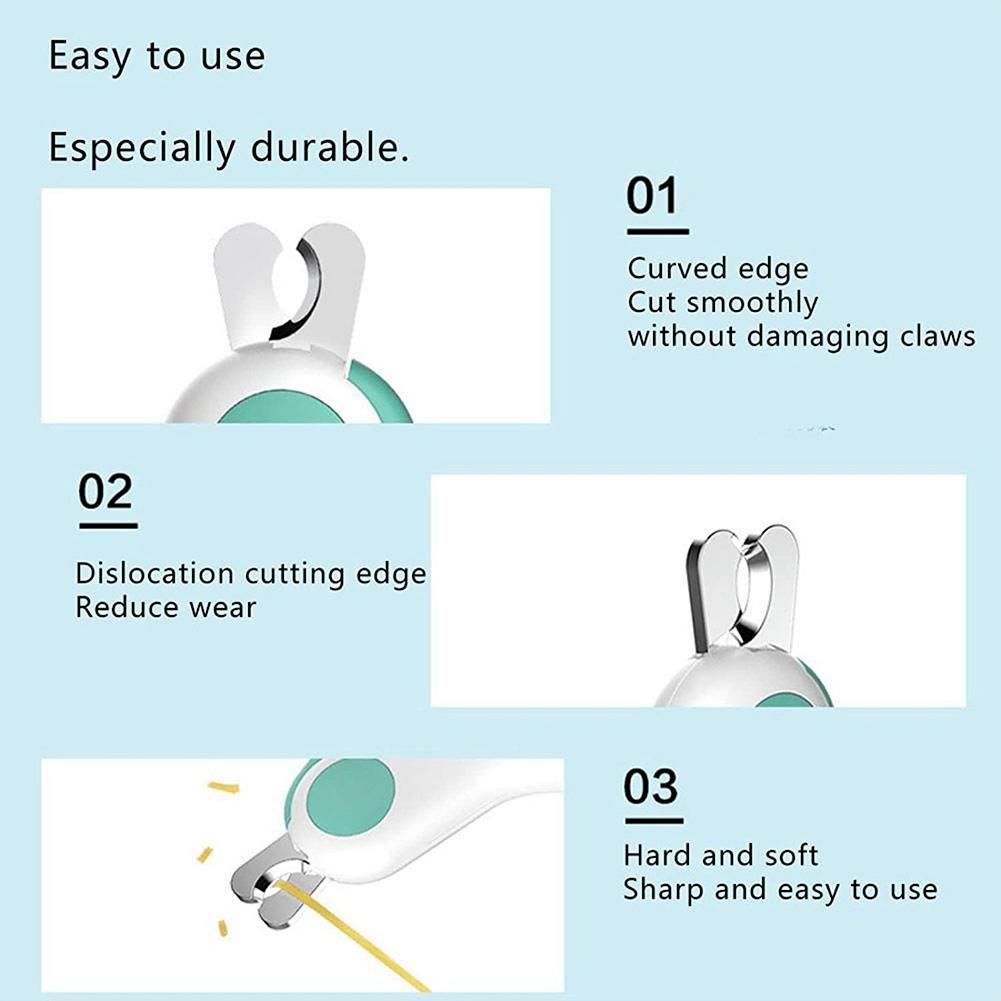 Easy to use

Especially durable.

01

Curved edge
Cut smoothly
without damaging claws

02

Dislocation cutting edge
Reduce wear

03

Hard and soft
Sharp and easy to use