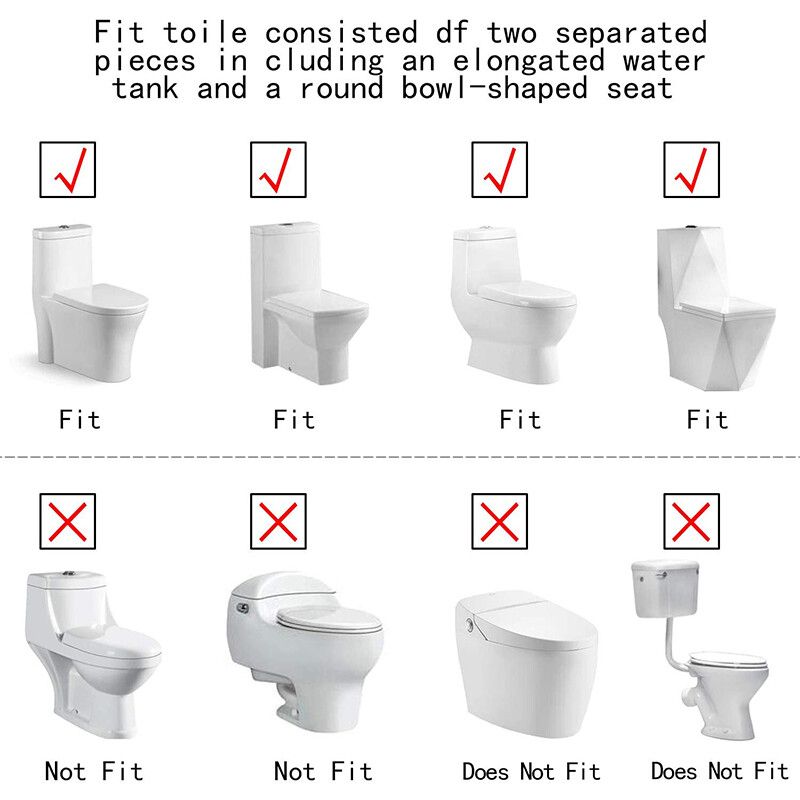 Fit toile consisted df two separated pieces in cluding an elongated water tank and a round bowl-shaped seat

Fit

Fit

Fit

Fit

Not Fit

Not Fit

Does Not Fit

Does Not Fit