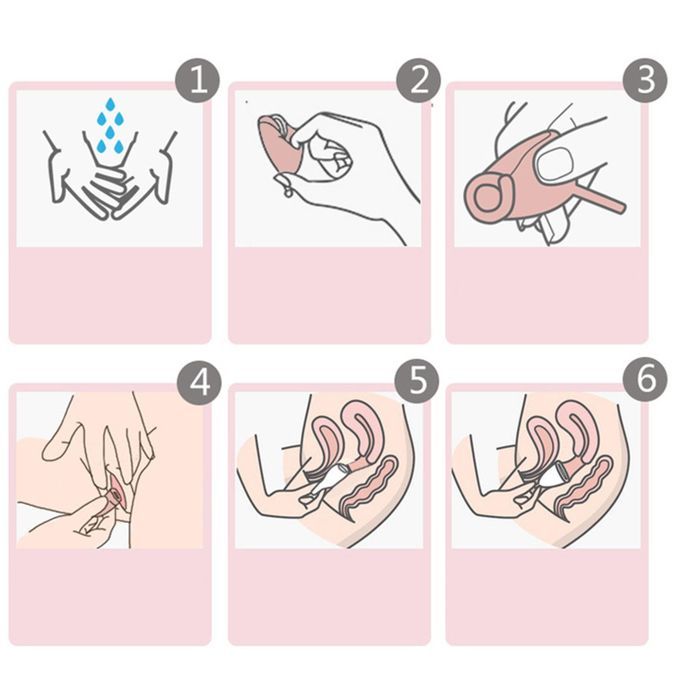 1
2
3
4
5
6