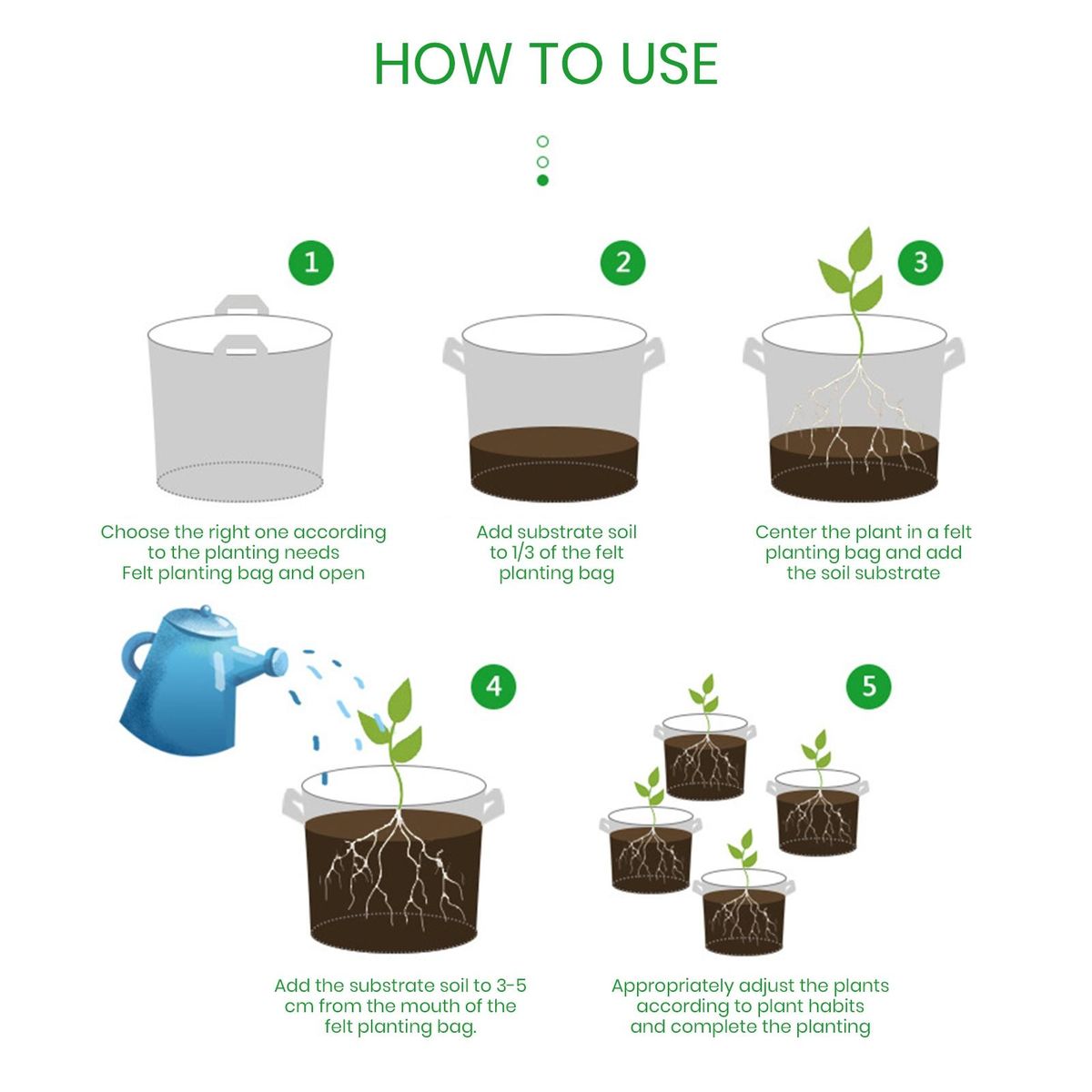 HOW TO USE

1

Choose the right one according to the planting needs
Felt planting bag and open

2

Add substrate soil to 1/3 of the felt planting bag

3

Center the plant in a felt planting bag and add the soil substrate

4

Add the substrate soil to 3-5 cm from the mouth of the felt planting bag.

5

Appropriately adjust the plants according to plant habits and complete the planting