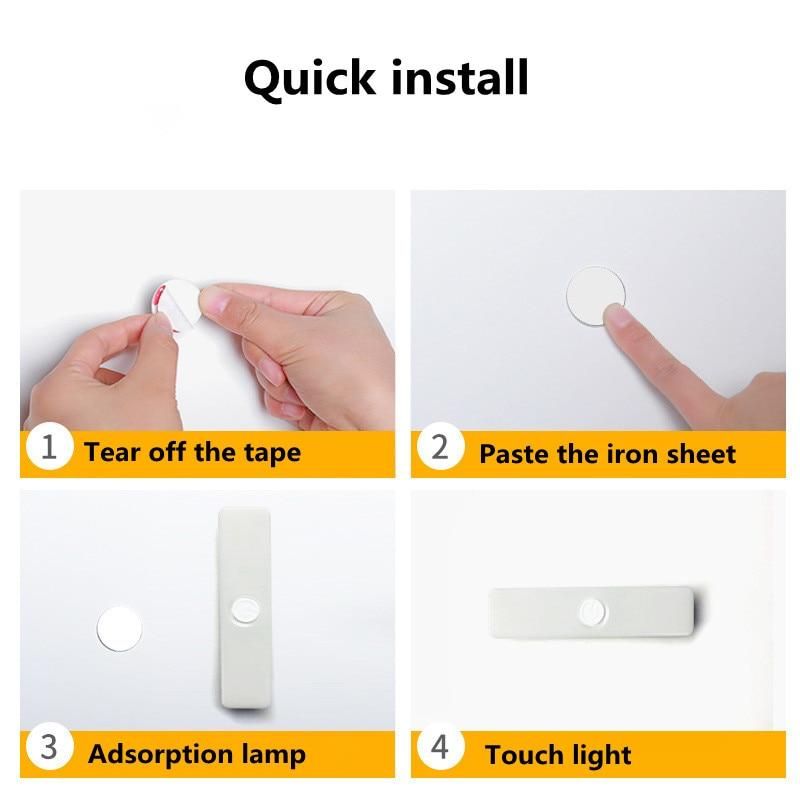 Quick install

1 Tear off the tape

2 Paste the iron sheet

3 Adsorption lamp

4 Touch light