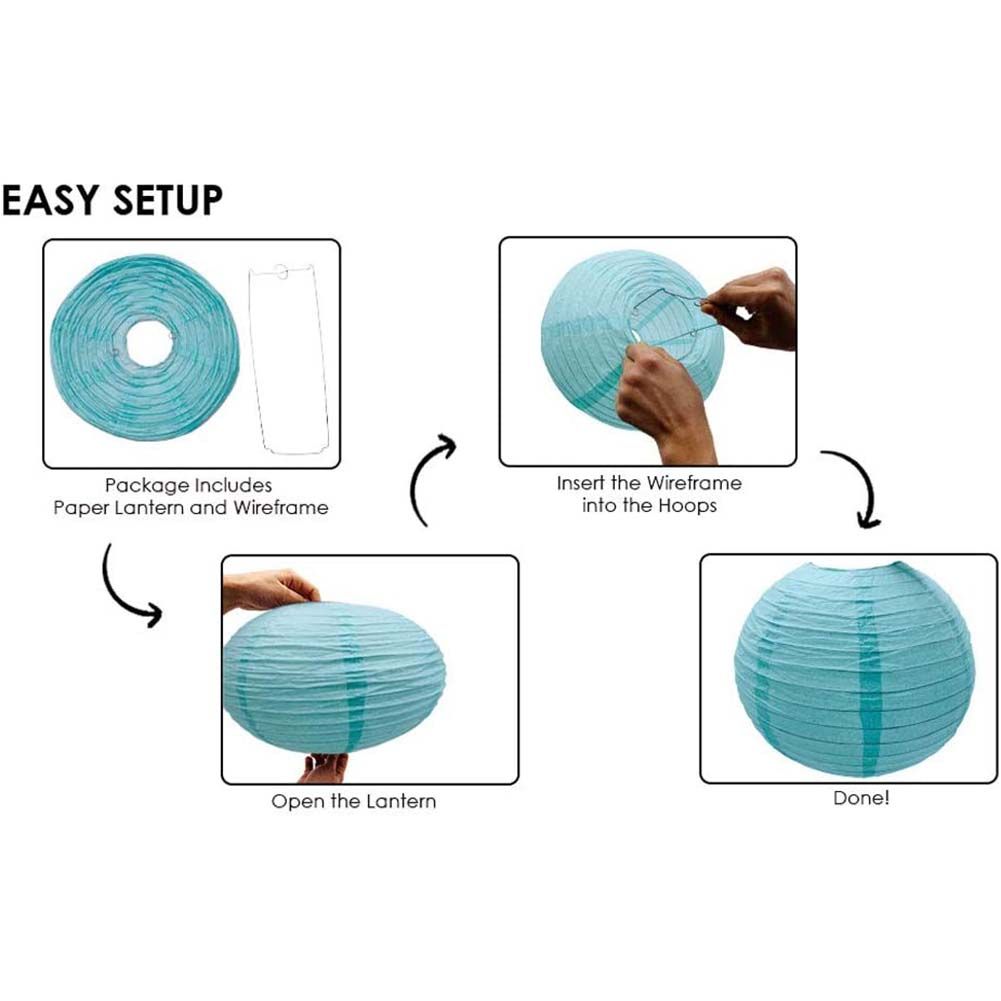 EASY SETUP

Package Includes
Paper Lantern and Wireframe

Open the Lantern

Insert the Wireframe
into the Hoops

Done!