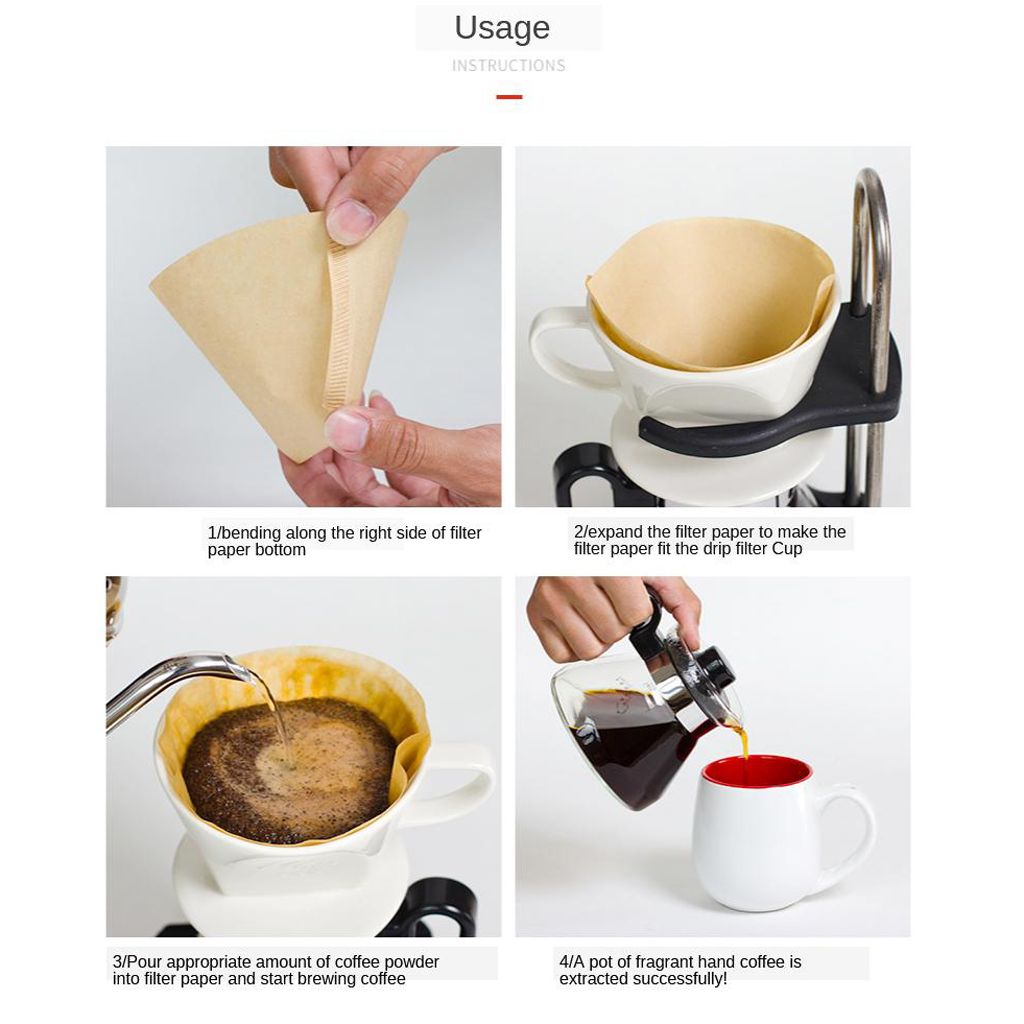 Usage
INSTRUCTIONS

1/bending along the right side of filter paper bottom

2/expand the filter paper to make the filter paper fit the drip filter Cup

3/Pour appropriate amount of coffee powder into filter paper and start brewing coffee

4/A pot of fragrant hand coffee is extracted successfully!