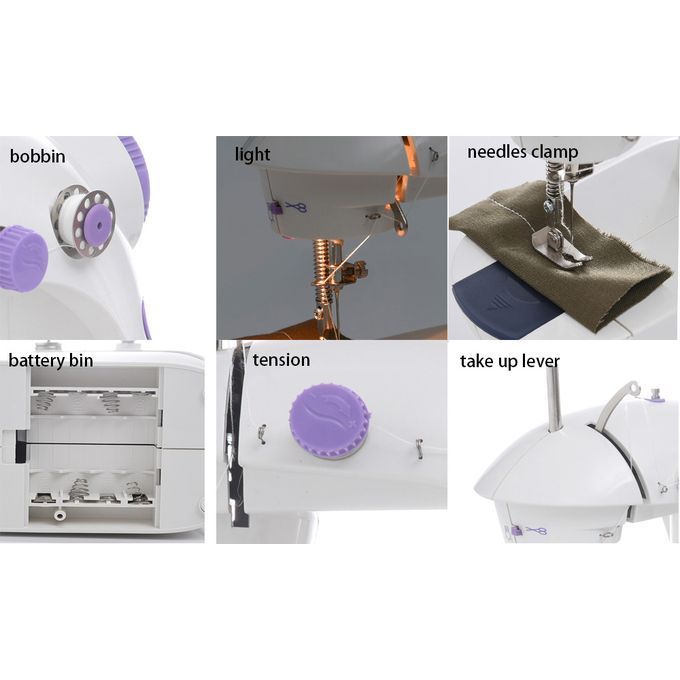 bobbin

light

needles clamp

battery bin

tension

take up lever