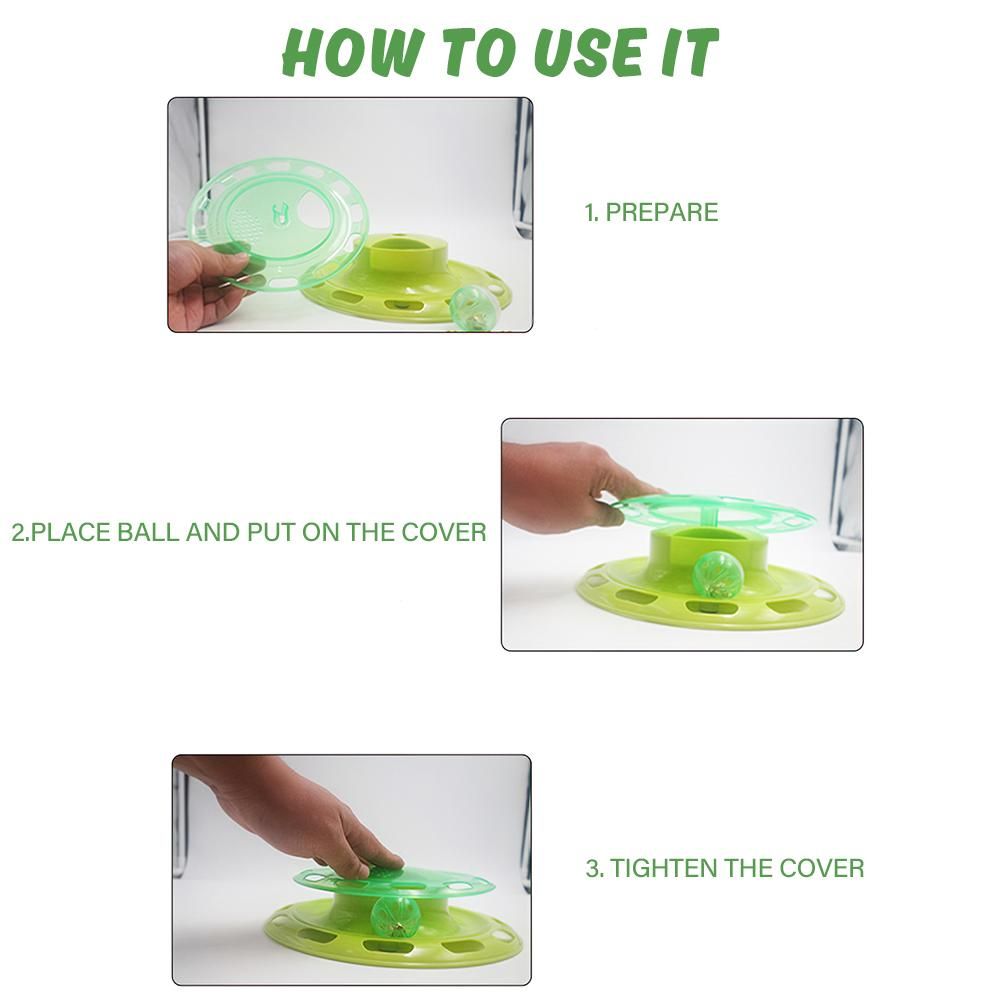 HOW TO USE IT

1. PREPARE

2.PLACE BALL AND PUT ON THE COVER

3. TIGHTEN THE COVER