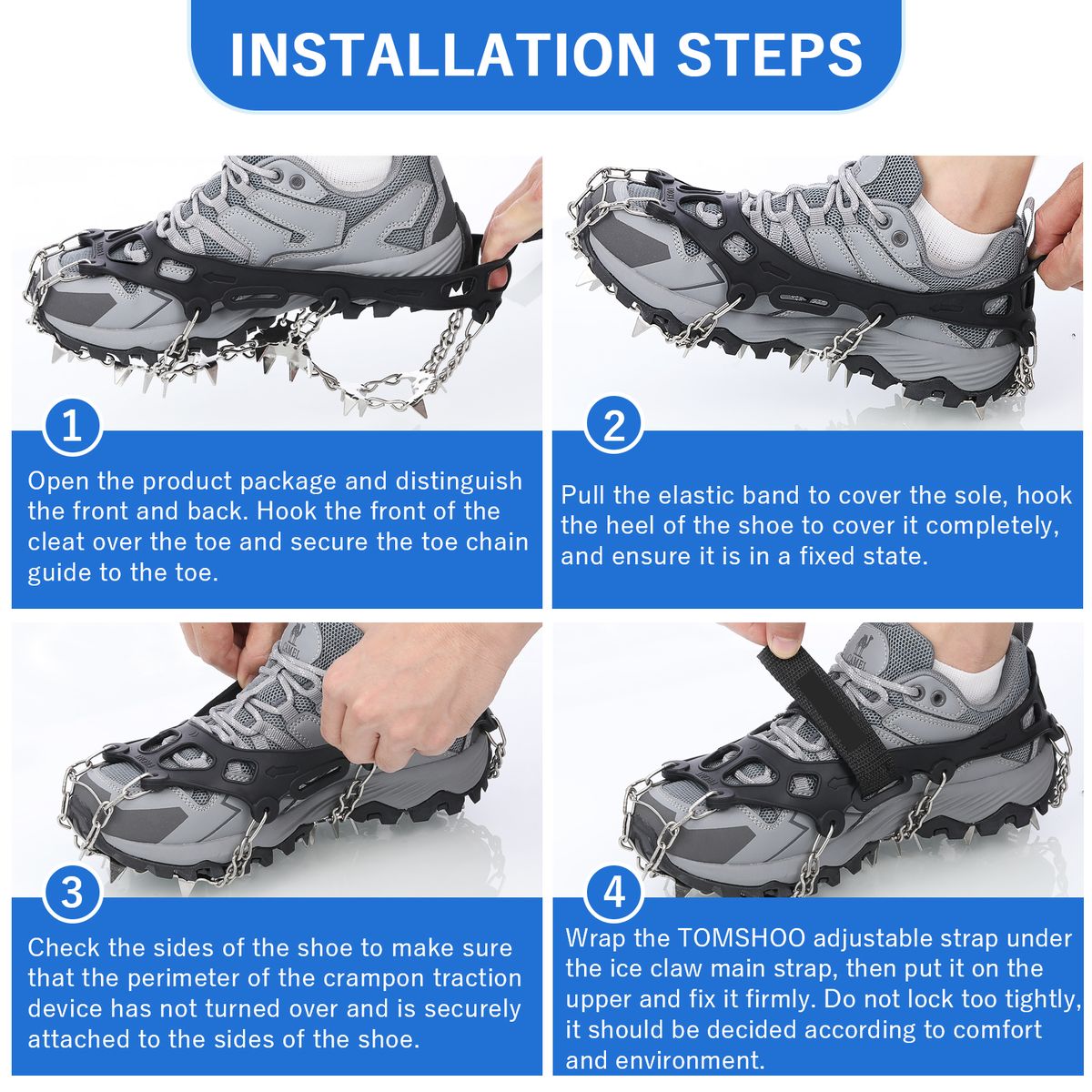 INSTALLATION STEPS

1

Open the product package and distinguish the front and back. Hook the front of the cleat over the toe and secure the toe chain guide to the toe.

2

Pull the elastic band to cover the sole, hook the heel of the shoe to cover it completely, and ensure it is in a fixed state.

3

Check the sides of the shoe to make sure that the perimeter of the crampon traction device has not turned over and is securely attached to the sides of the shoe.

4

Wrap the TOMSHOO adjustable strap under the ice claw main strap, then put it on the upper and fix it firmly. Do not lock too tightly, it should be decided according to comfort and environment.