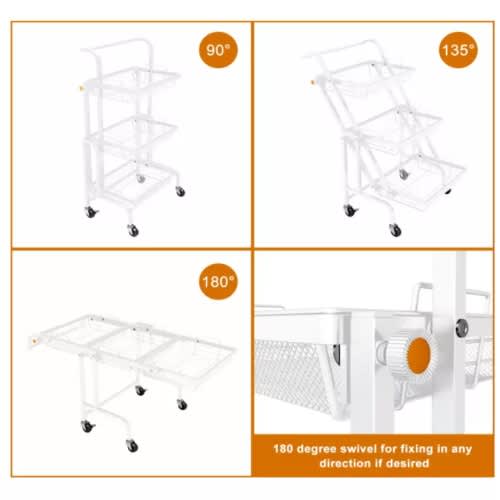 90°

135°

180°

180 degree swivel for fixing in any direction if desired