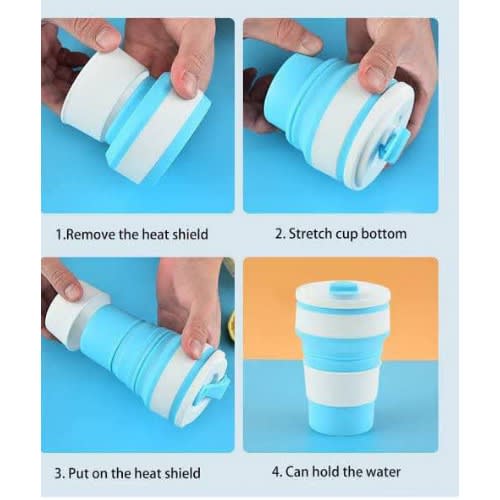 1.Remove the heat shield

2. Stretch cup bottom

3. Put on the heat shield

4. Can hold the water