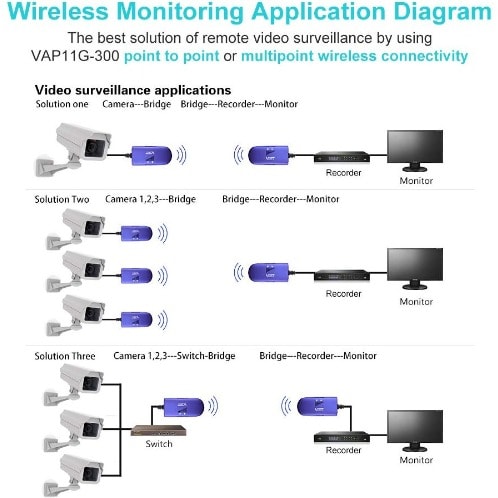 Wireless Monitoring Application Diagram

The best solution of remote video surveillance by using VAP11G-300 point to point or multipoint wireless connectivity

Video surveillance applications

Solution one Camera---Bridge Bridge---Recorder---Monitor

Recorder

Monitor

Solution Two Camera 1,2,3---Bridge Bridge---Recorder---Monitor

Recorder

Monitor

Solution Three Camera 1,2,3---Switch-Bridge Bridge---Recorder---Monitor

Switch

Recorder

Monitor