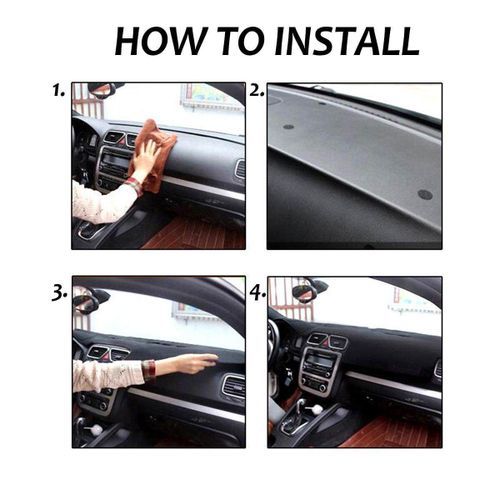 HOW TO INSTALL

1.

2.

3.

4.