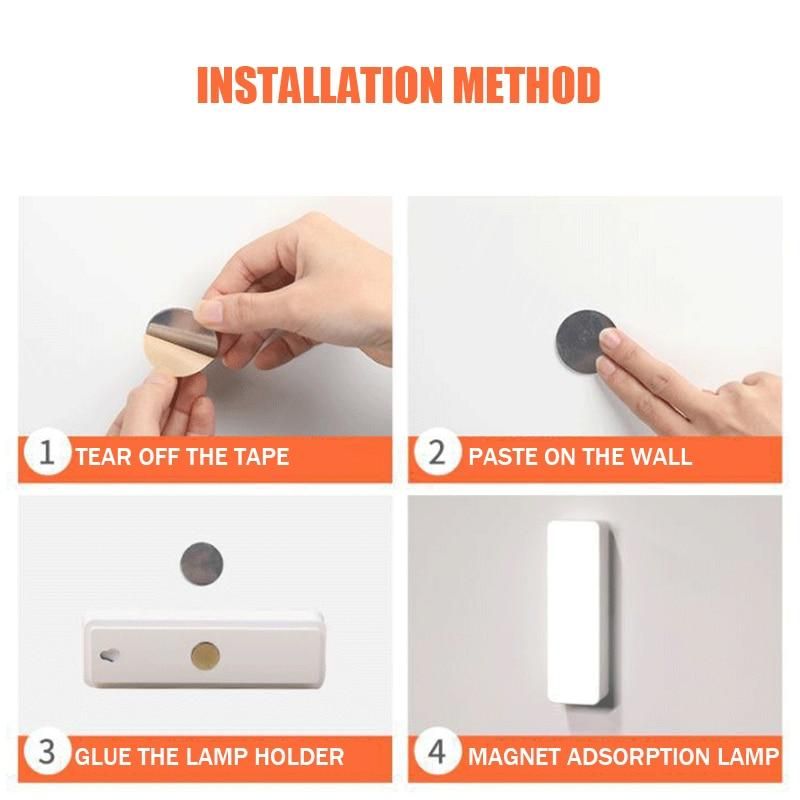 INSTALLATION METHOD

1 TEAR OFF THE TAPE

2 PASTE ON THE WALL

3 GLUE THE LAMP HOLDER

4 MAGNET ADSORPTION LAMP