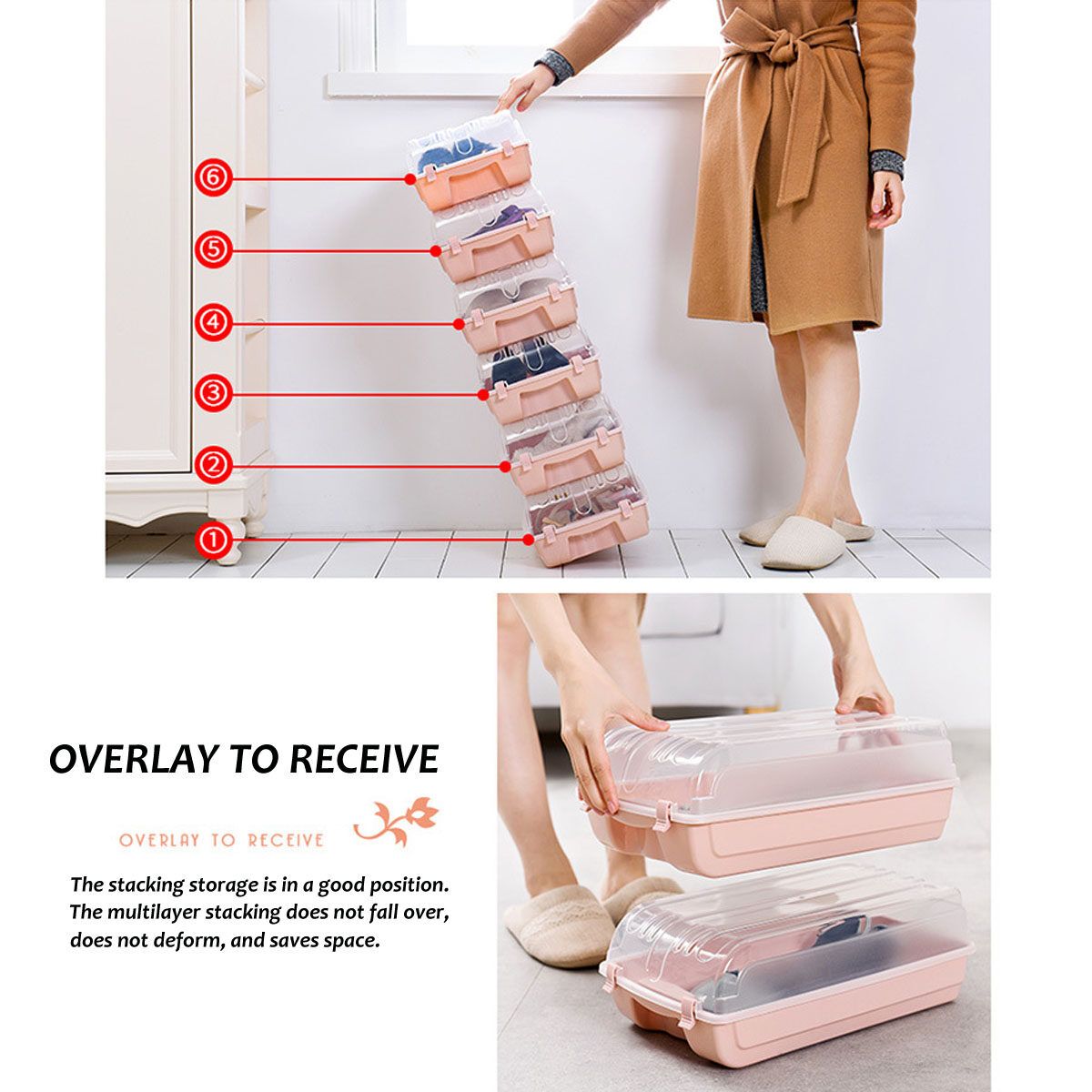 ⑥
⑤
④
③
②
①

OVERLAY TO RECEIVE

OVERLAY TO RECEIVE

The stacking storage is in a good position. The multilayer stacking does not fall over, does not deform, and saves space.