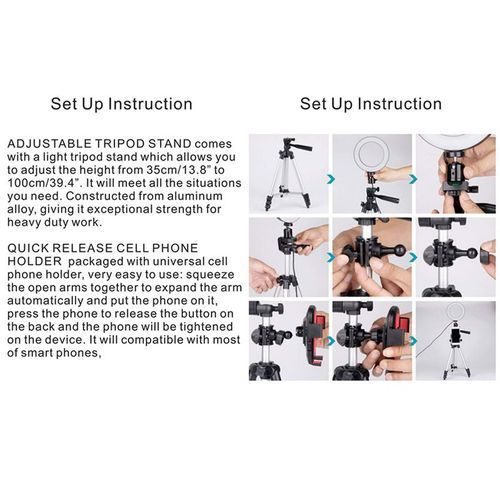 Set Up Instruction

ADJUSTABLE TRIPOD STAND comes with a light tripod stand which allows you to adjust the height from 35cm/13.8" to 100cm/39.4". It will meet all the situations you need. Constructed from aluminum alloy, giving it exceptional strength for heavy duty work.

QUICK RELEASE CELL PHONE HOLDER packaged with universal cell phone holder, very easy to use: squeeze the open arms together to expand the arm automatically and put the phone on it, press the phone to release the button on the back and the phone will be tightened on the device. It will compatible with most of smart phones,

Set Up Instruction