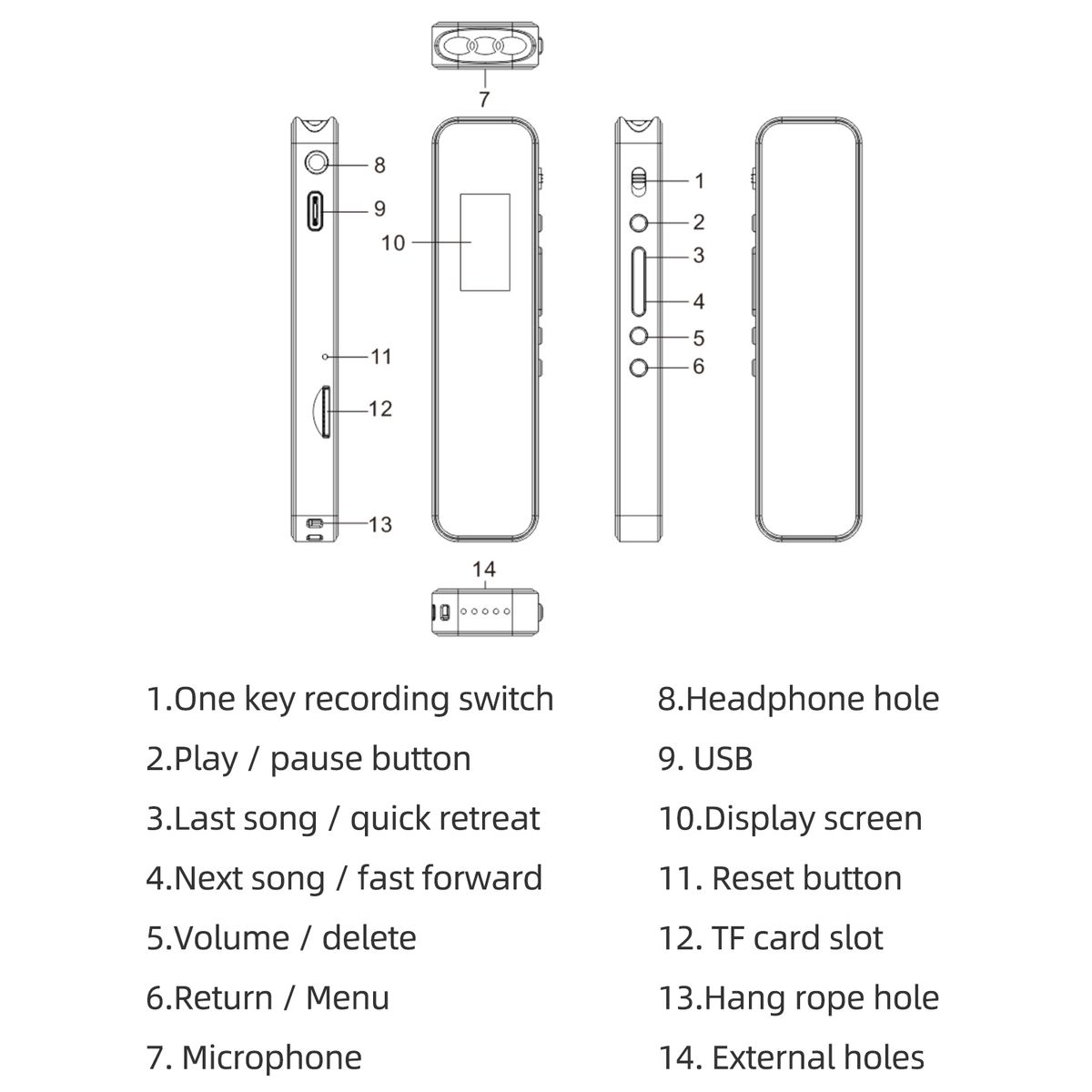 7

8

9

10

11

12

13

1

2

3

4

5

6

14

1.One key recording switch

2.Play / pause button

3.Last song / quick retreat

4.Next song / fast forward

5.Volume / delete

6.Return / Menu

7. Microphone

8.Headphone hole

9. USB

10.Display screen

11. Reset button

12. TF card slot

13.Hang rope hole

14. External holes