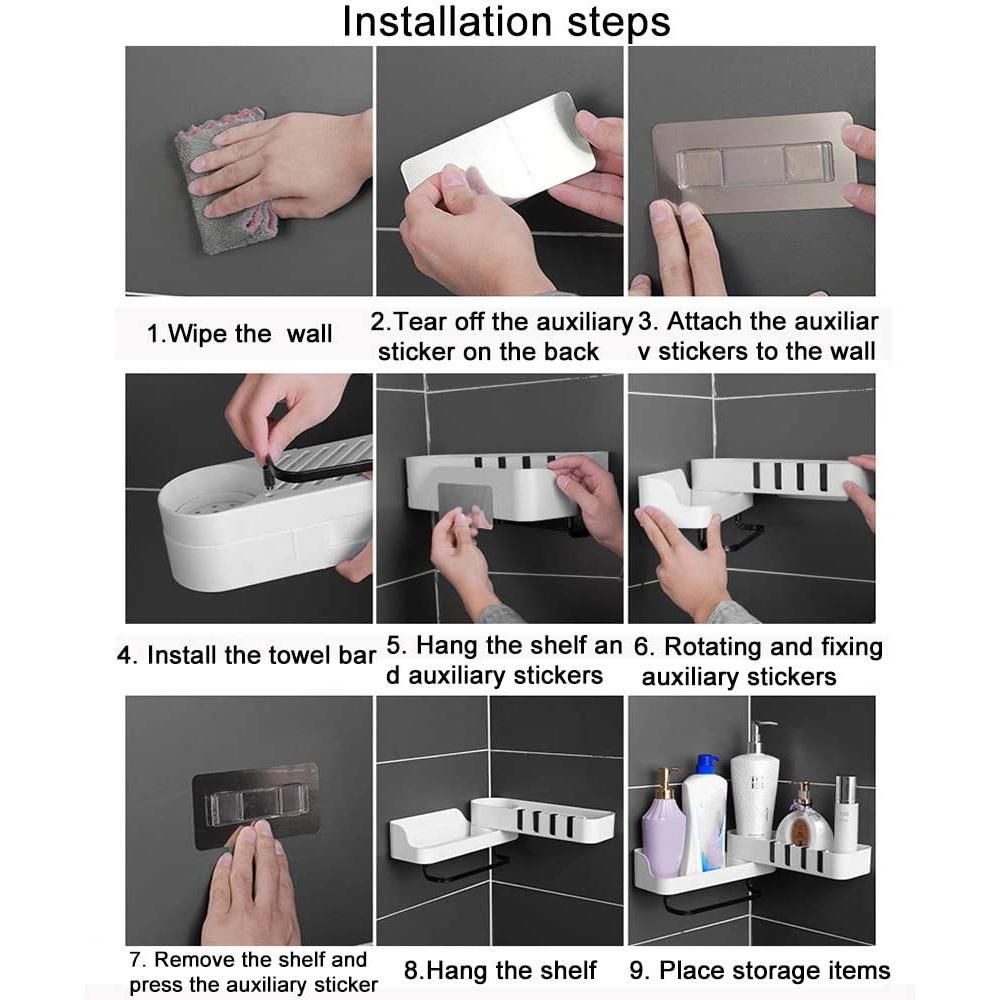 Installation steps

1.Wipe the wall

2.Tear off the auxiliary sticker on the back

3. Attach the auxiliar v stickers to the wall

4. Install the towel bar

5. Hang the shelf an d auxiliary stickers

6. Rotating and fixing auxiliary stickers

7. Remove the shelf and press the auxiliary sticker

8.Hang the shelf

9. Place storage items