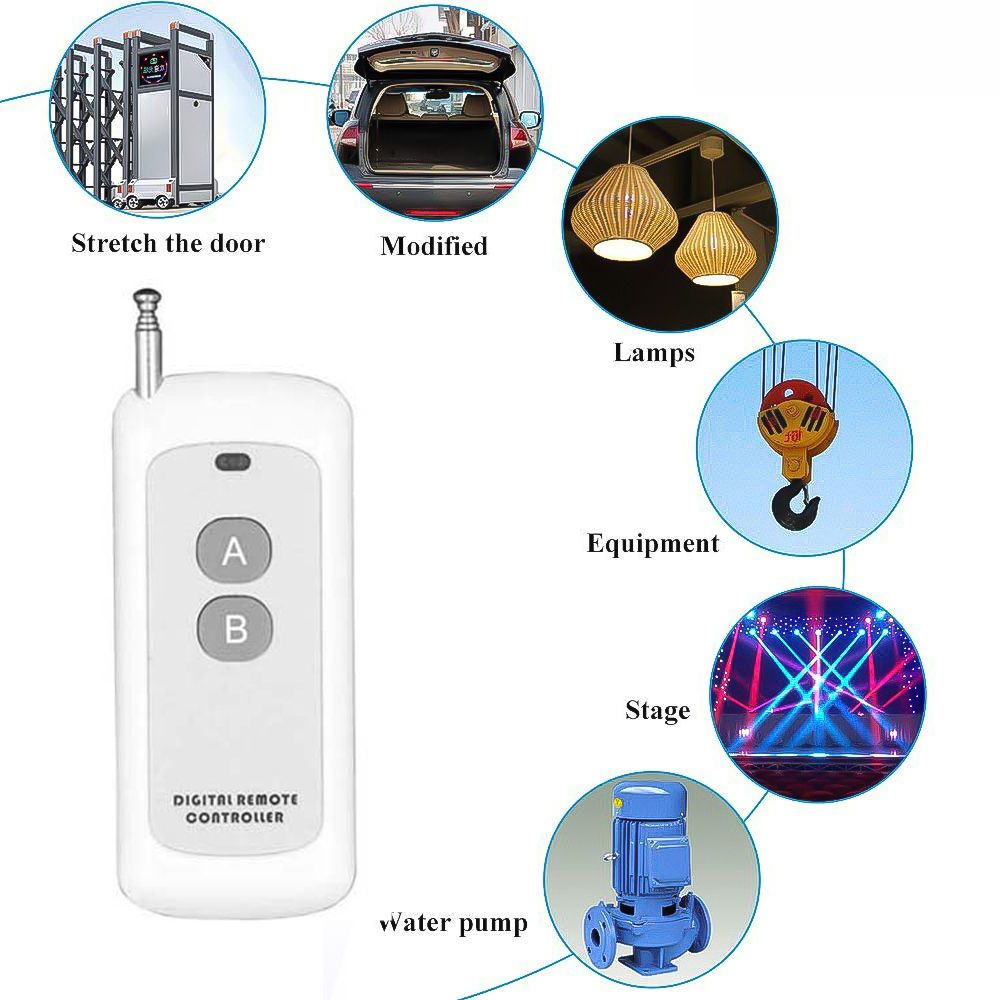 Stretch the door

Modified

Lamps

Equipment

Stage

Water pump

A

B

DIGITAL REMOTE CONTROLLER