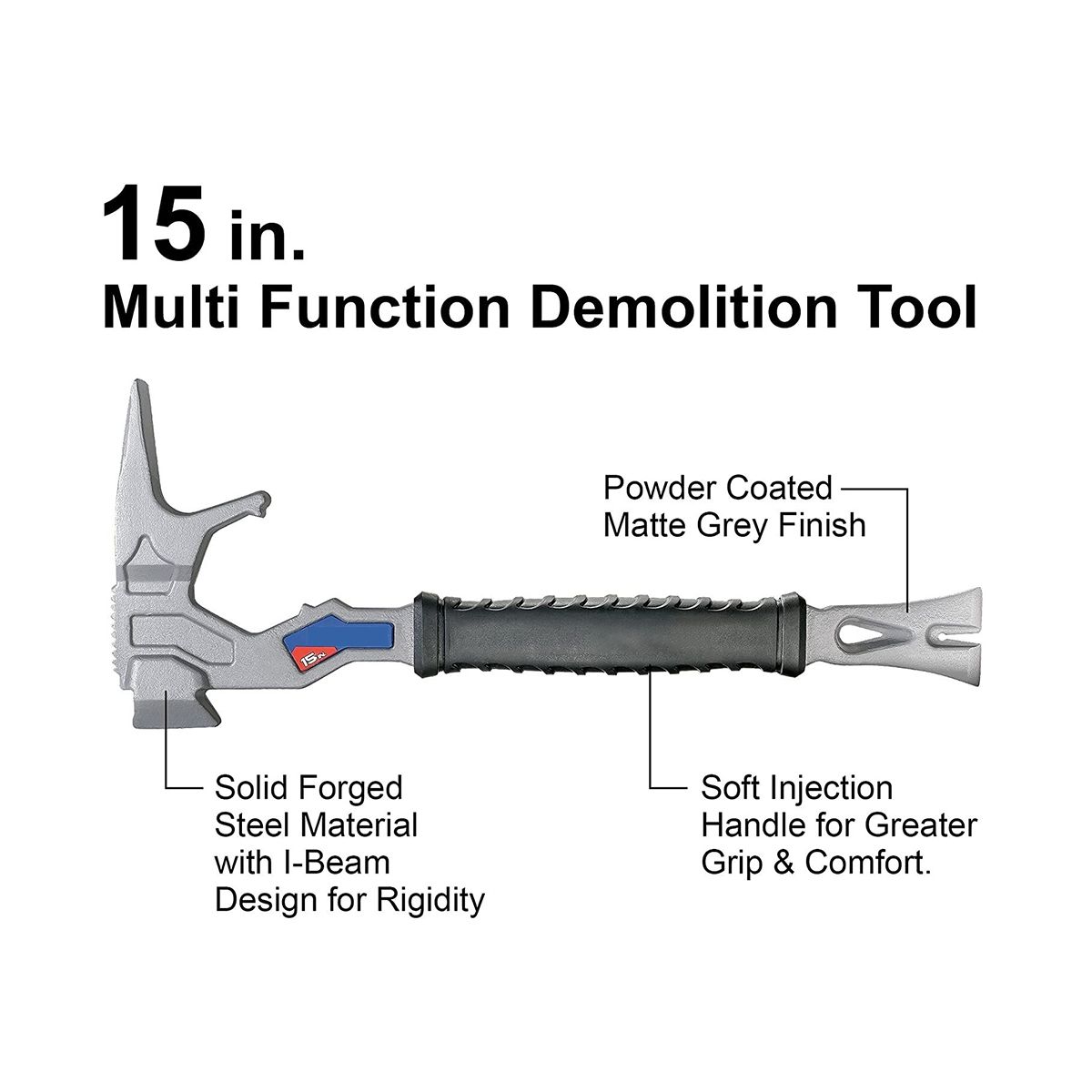 15 in.
Multi Function Demolition Tool

Powder Coated
Matte Grey Finish

15 IN

Solid Forged
Steel Material
with I-Beam
Design for Rigidity

Soft Injection
Handle for Greater
Grip & Comfort.