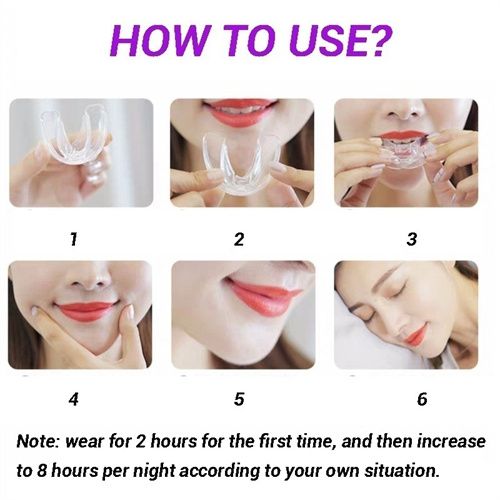 HOW TO USE?

1

2

3

4

5

6

Note: wear for 2 hours for the first time, and then increase to 8 hours per night according to your own situation.