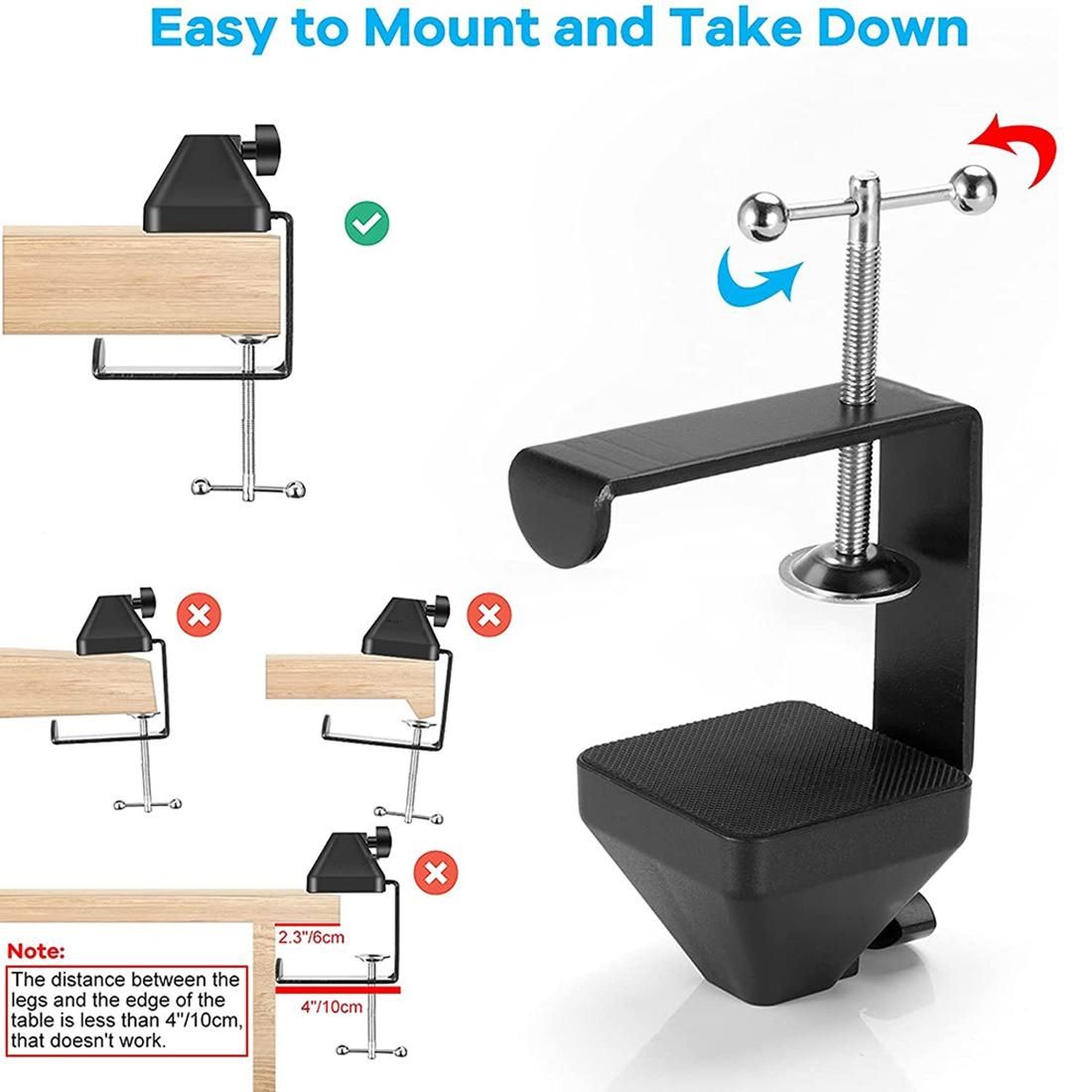 Easy to Mount and Take Down

2.3"/6cm

4"/10cm

Note:

The distance between the legs and the edge of the table is less than 4"/10cm, that doesn't work.