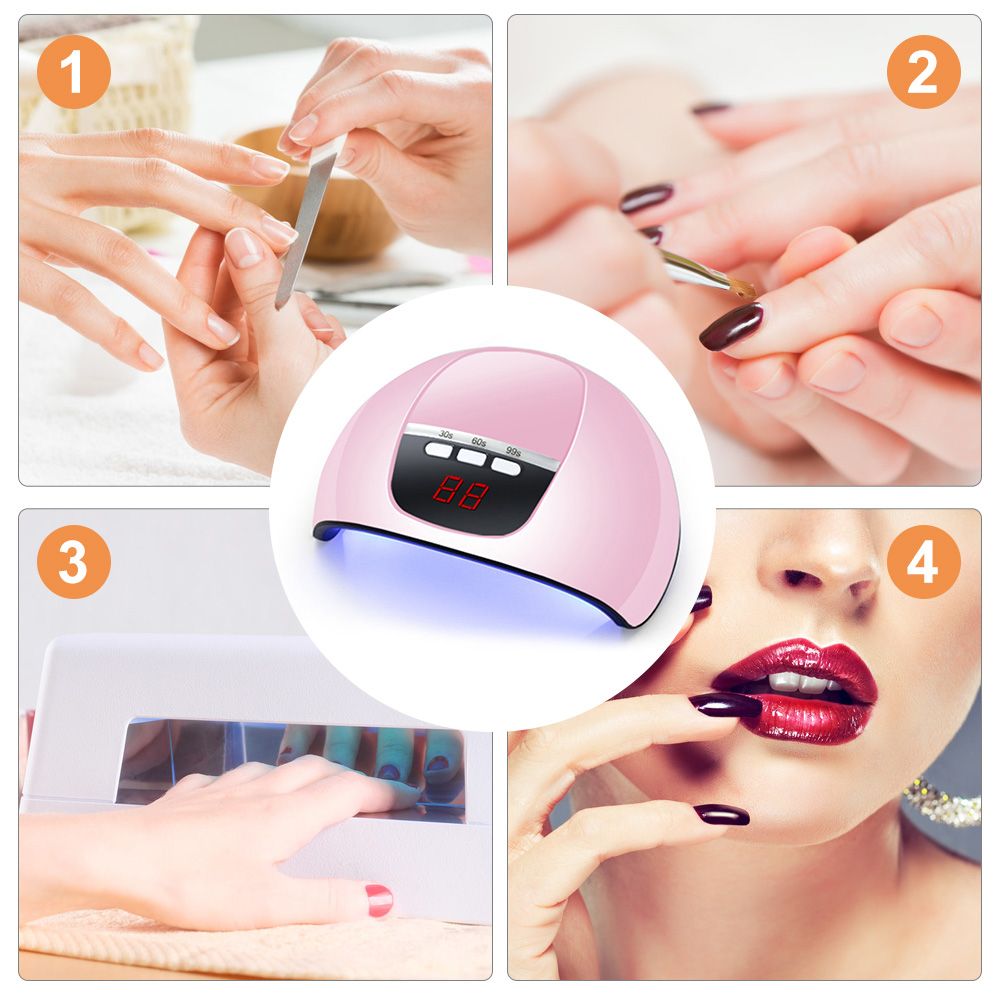 1

2

30s 60s 99s

88

3

4