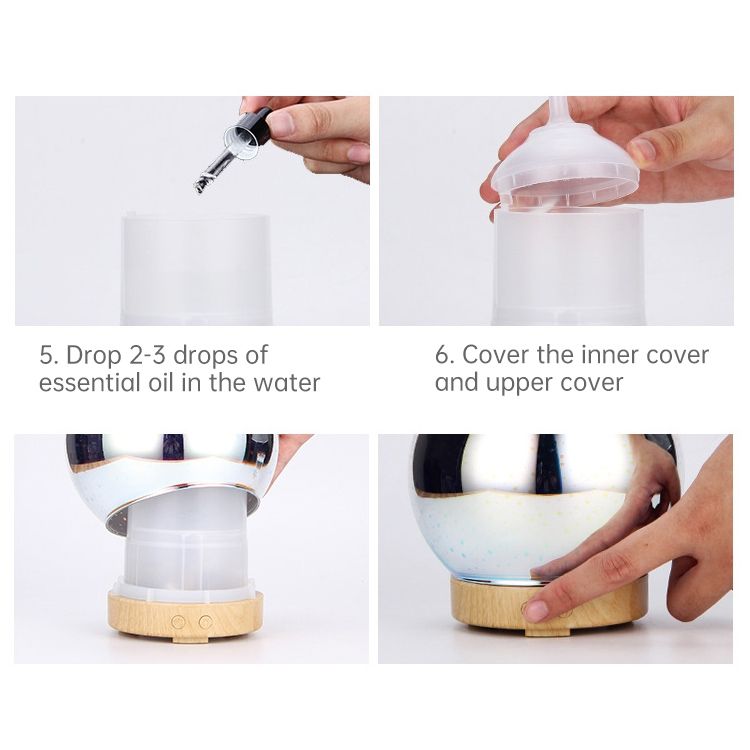 5. Drop 2-3 drops of essential oil in the water

6. Cover the inner cover and upper cover