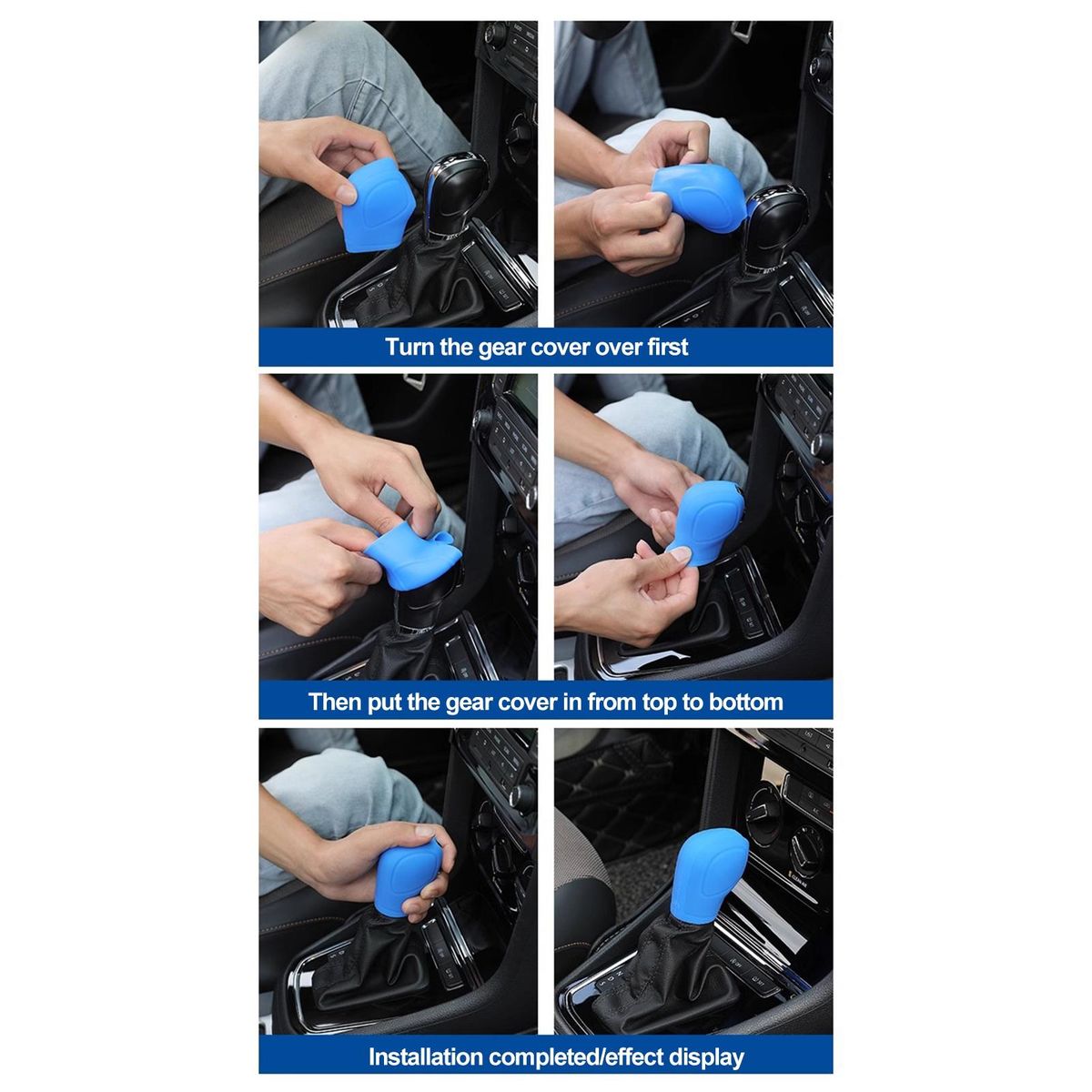 Turn the gear cover over first

Then put the gear cover in from top to bottom

Installation completed/effect display