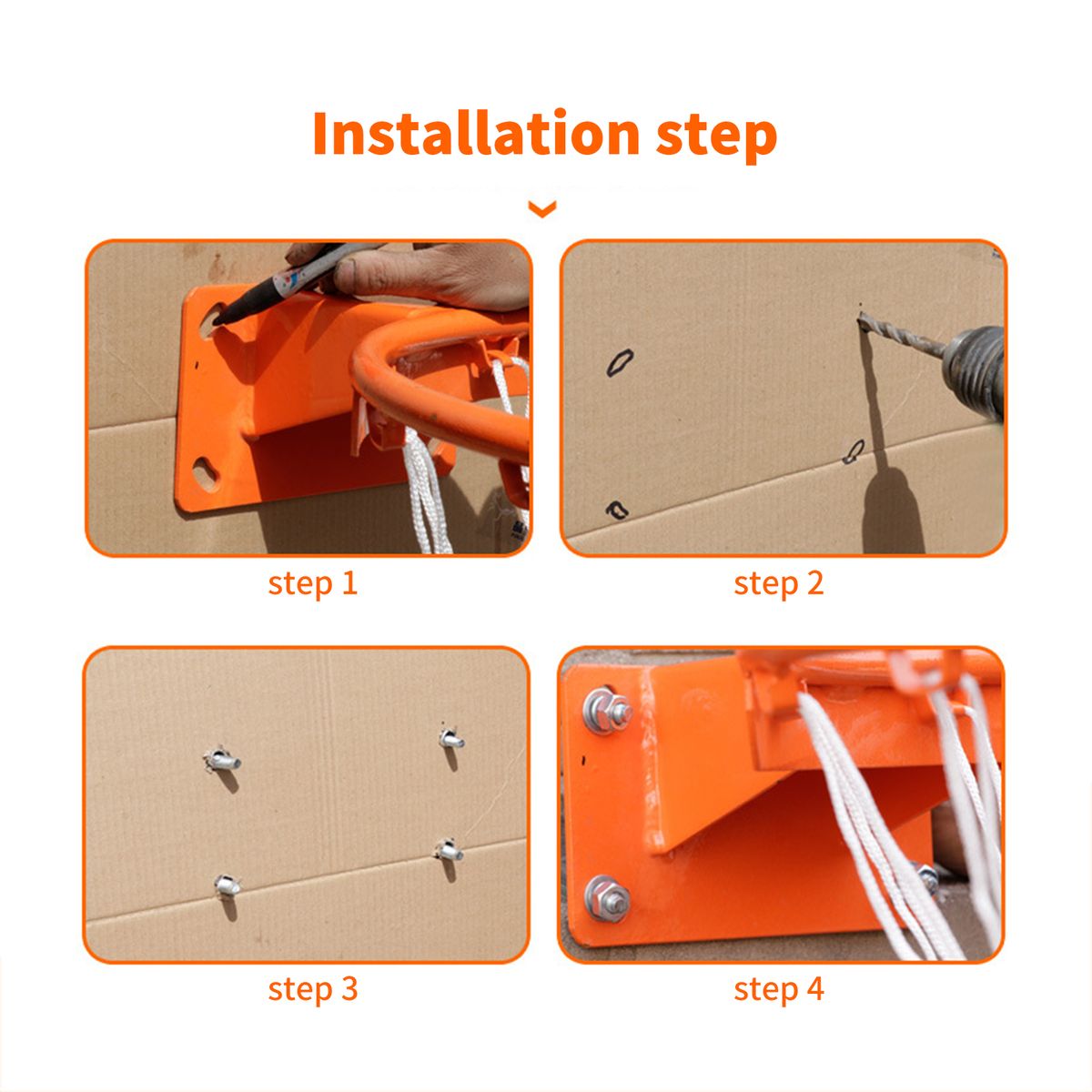 Installation step

step 1

step 2

step 3

step 4