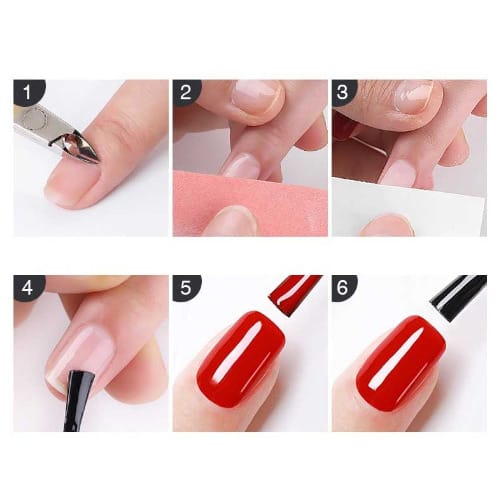 1
2
3
4
5
6