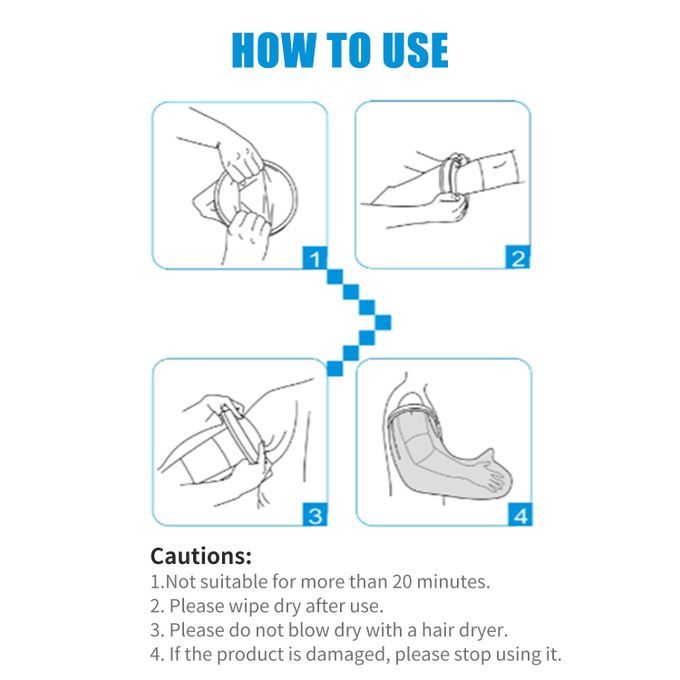 HOW TO USE

1

2

3

4

Cautions:
1.Not suitable for more than 20 minutes.
2. Please wipe dry after use.
3. Please do not blow dry with a hair dryer.
4. If the product is damaged, please stop using it.