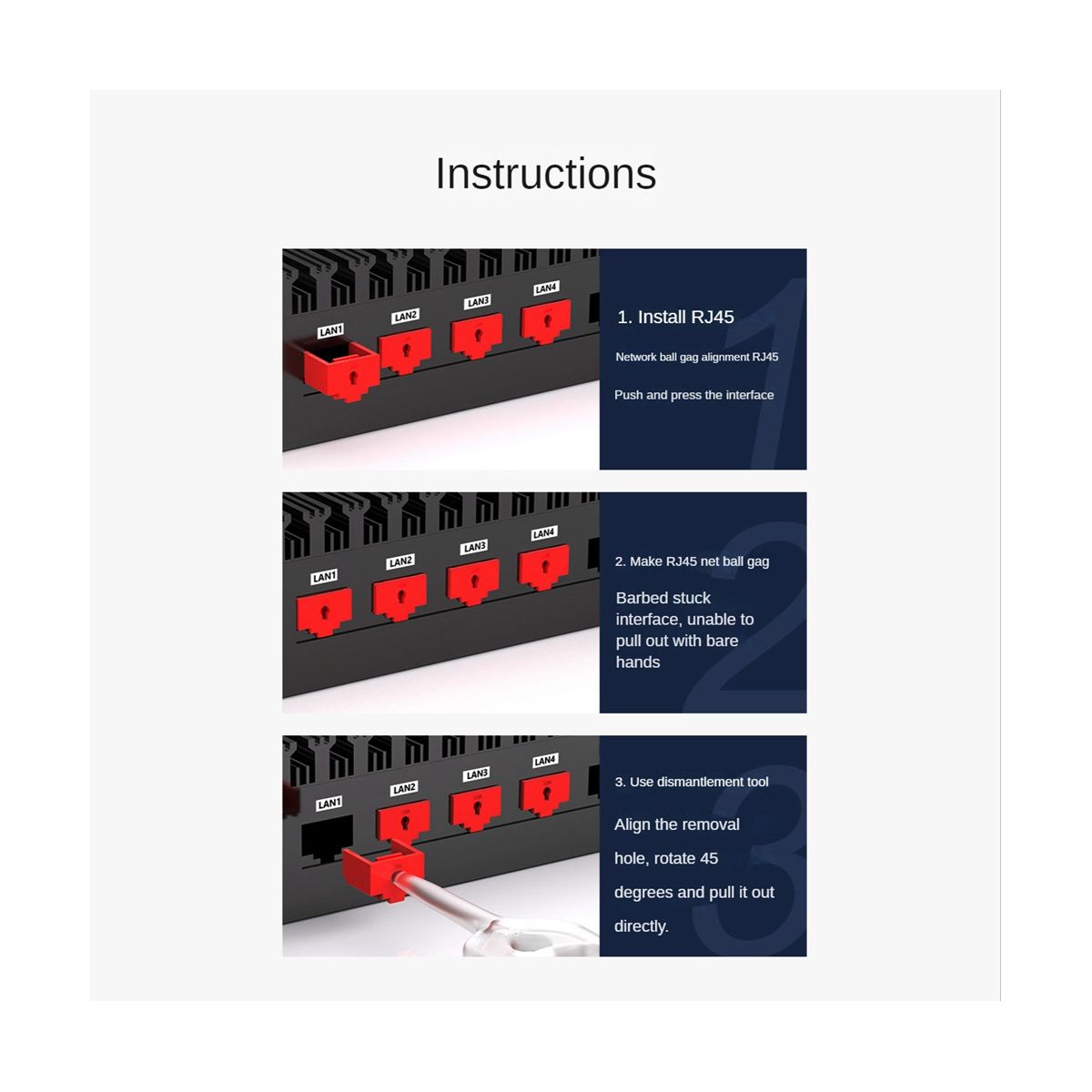 Instructions

LAN1 LAN2 LAN3 LAN4

1. Install RJ45

Network ball gag alignment RJ45

Push and press the interface

1

LAN1 LAN2 LAN3 LAN4

2. Make RJ45 net ball gag

Barbed stuck interface, unable to pull out with bare hands

2

LAN1 LAN2 LAN3 LAN4

3. Use dismantlement tool

Align the removal hole, rotate 45 degrees and pull it out directly.

3