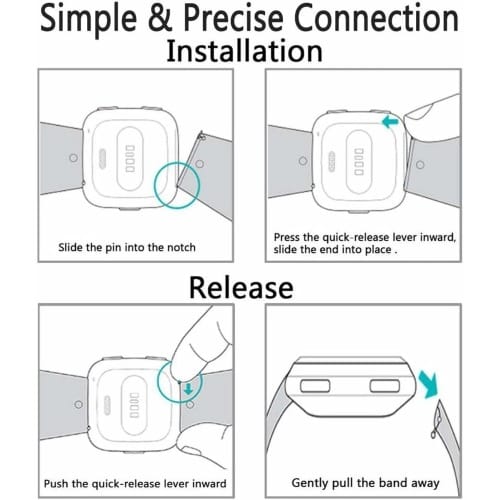 Simple & Precise Connection

Installation

Slide the pin into the notch

Press the quick-release lever inward, slide the end into place .

Release

Push the quick-release lever inward

Gently pull the band away