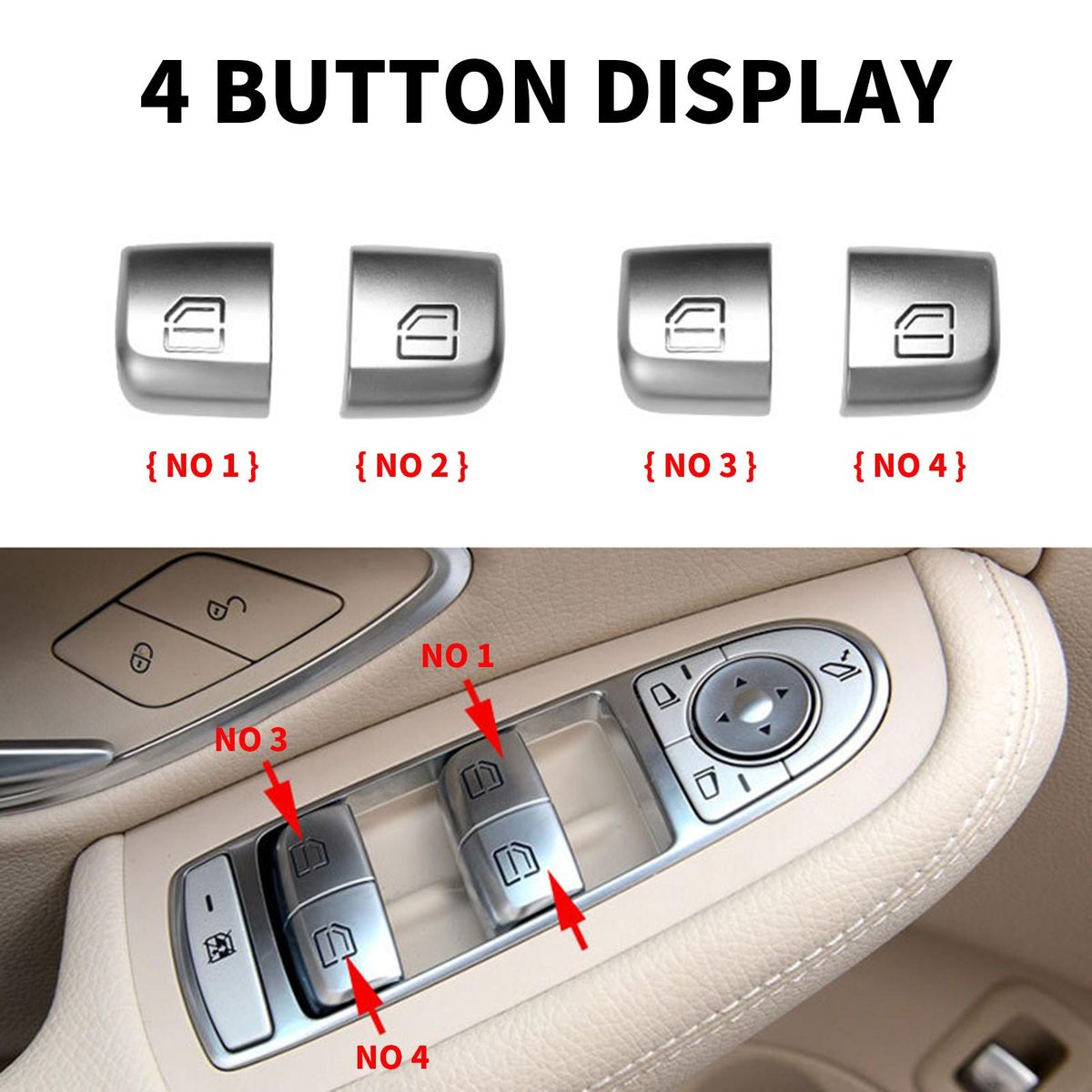 4 BUTTON DISPLAY

{ NO 1 } { NO 2 } { NO 3 } { NO 4 }

NO 1

NO 3

NO 4