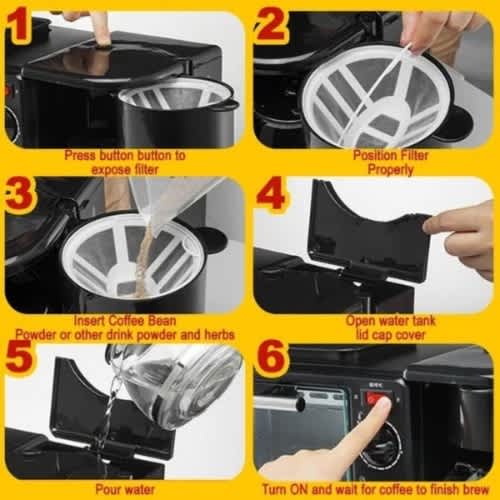 1
Press button button to expose filter

2
Position Filter Properly

3
Insert Coffee Bean Powder or other drink powder and herbs

4
Open water tank lid cap cover

5
Pour water

6
Turn ON and wait for coffee to finish brew