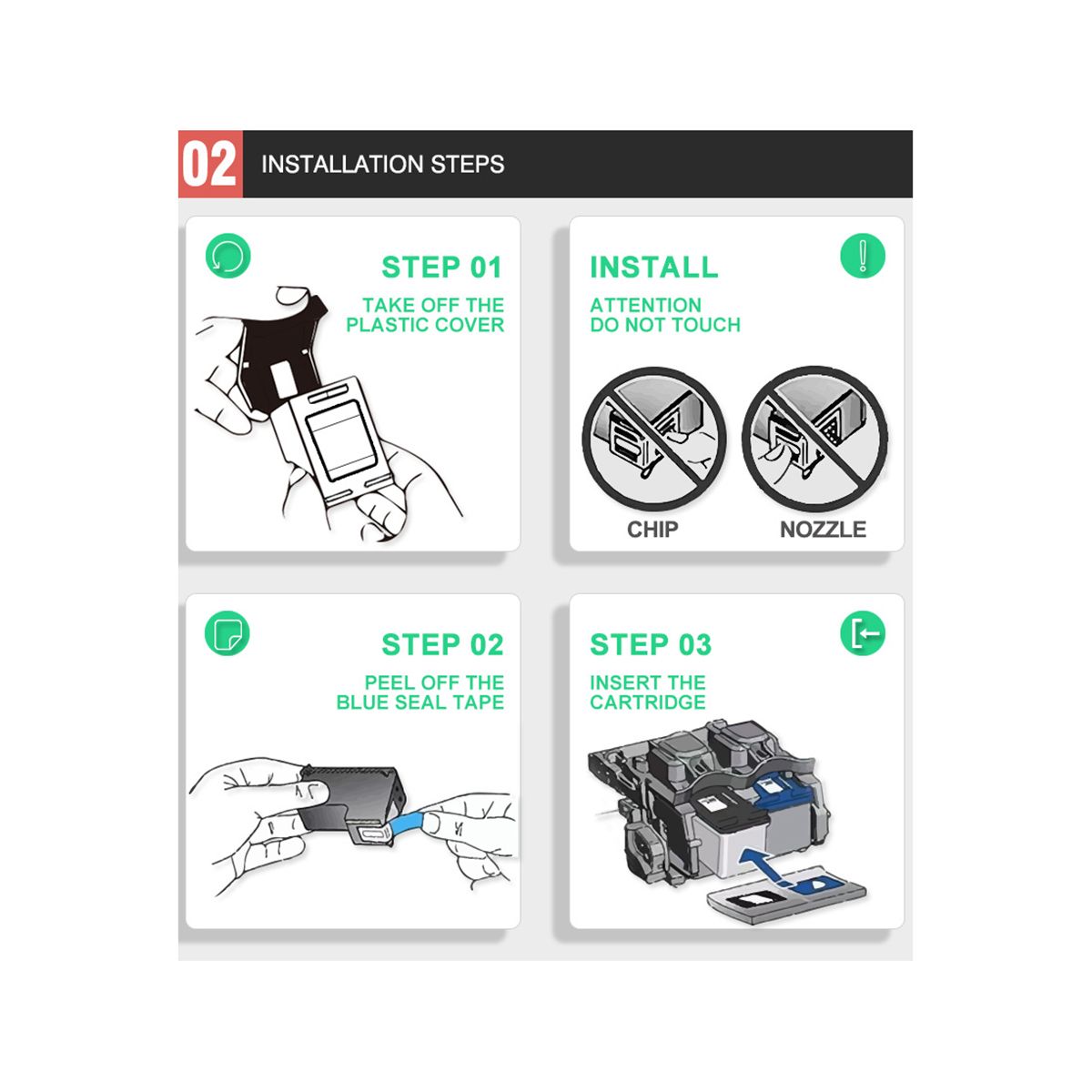 02 INSTALLATION STEPS

STEP 01
TAKE OFF THE PLASTIC COVER

INSTALL
ATTENTION
DO NOT TOUCH

CHIP

NOZZLE

STEP 02
PEEL OFF THE BLUE SEAL TAPE

STEP 03
INSERT THE CARTRIDGE