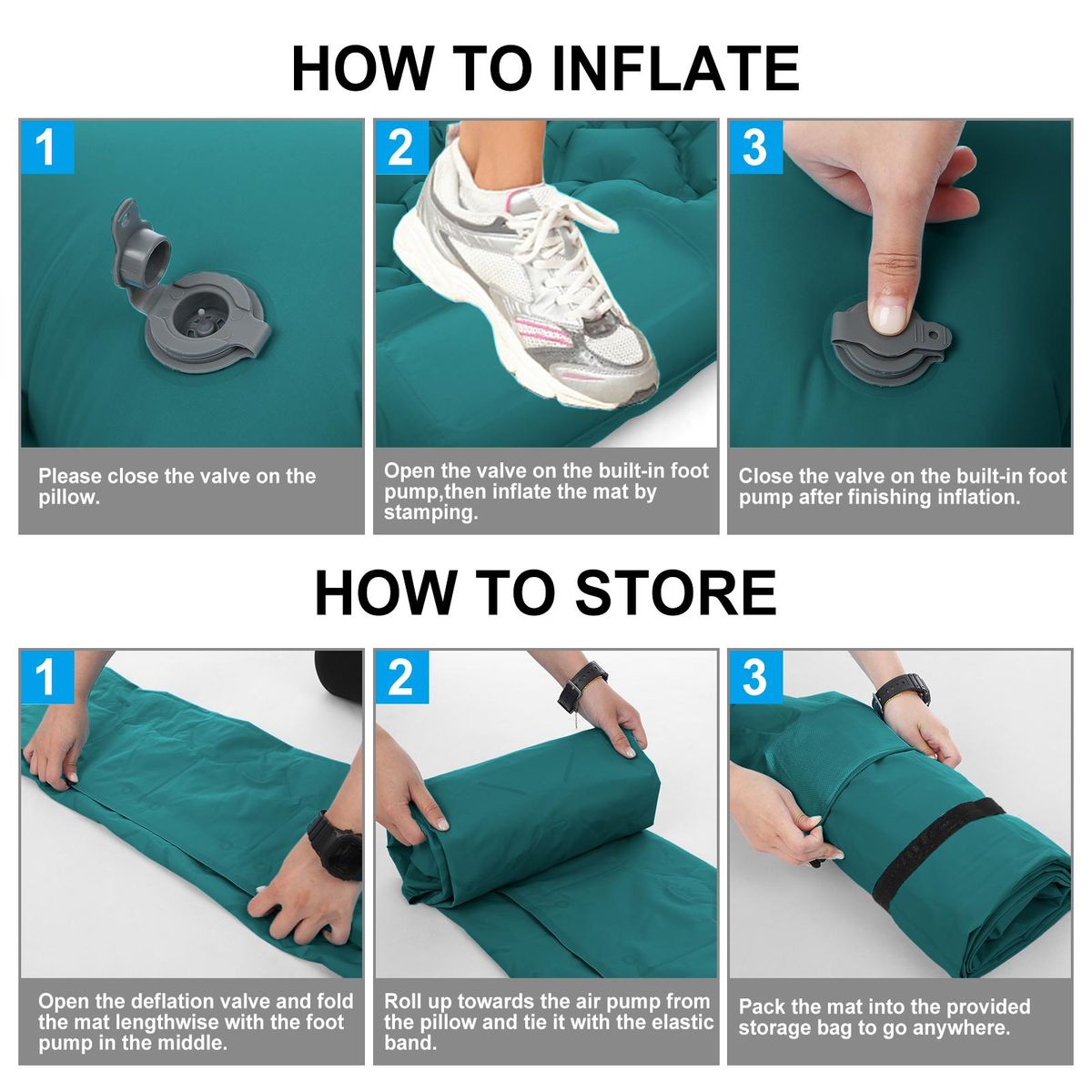 HOW TO INFLATE

1

Please close the valve on the pillow.

2

Open the valve on the built-in foot pump,then inflate the mat by stamping.

3

Close the valve on the built-in foot pump after finishing inflation.

HOW TO STORE

1

Open the deflation valve and fold the mat lengthwise with the foot pump in the middle.

2

Roll up towards the air pump from the pillow and tie it with the elastic band.

3

Pack the mat into the provided storage bag to go anywhere.